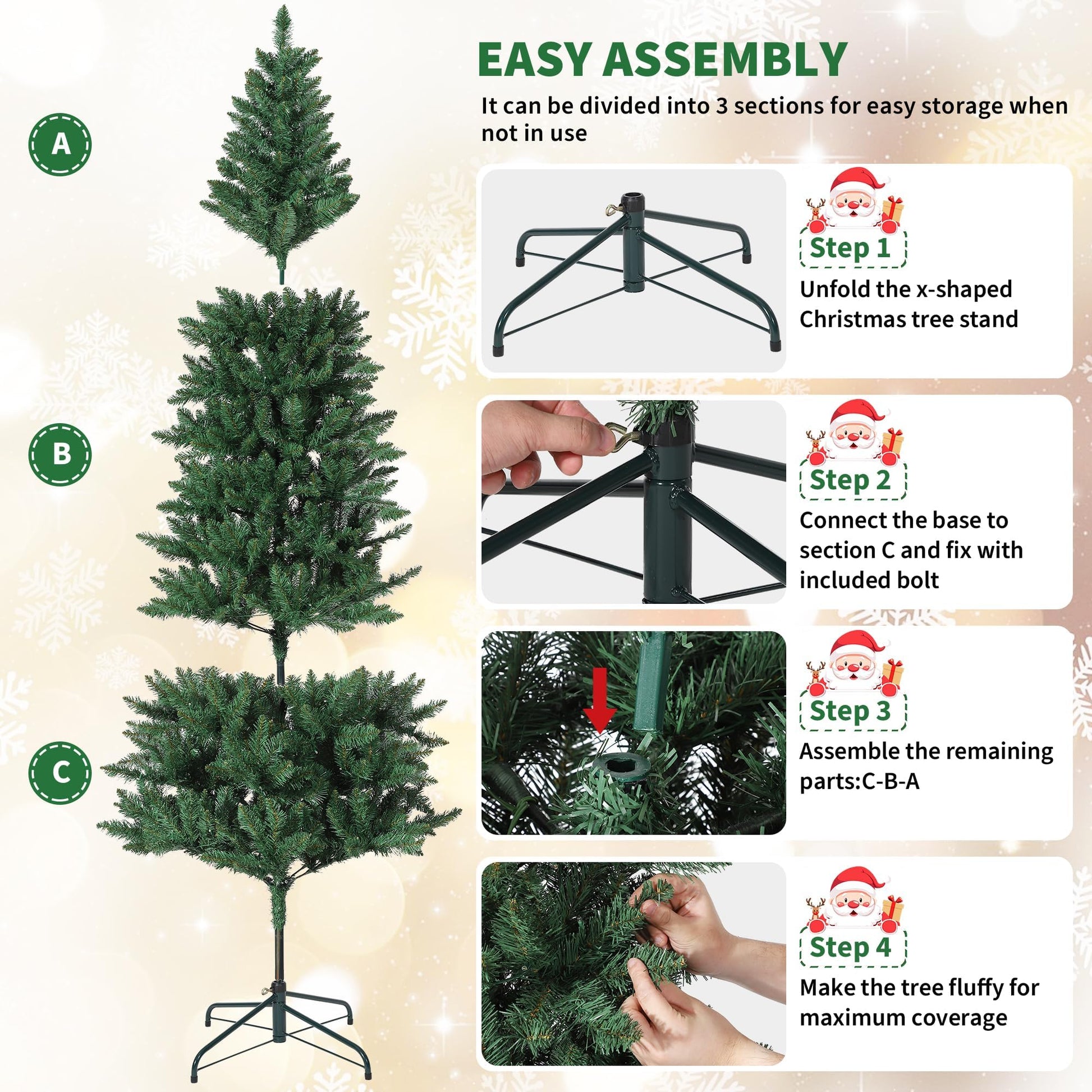 EASY ASSEMBLY

It can be divided into 3 sections for easy storage when not in use

A

B

C

Step 1

Unfold the x-shaped Christmas tree stand

Step 2

Connect the base to section C and fix with included bolt

Step 3

Assemble the remaining parts:C-B-A

Step 4

Make the tree fluffy for maximum coverage