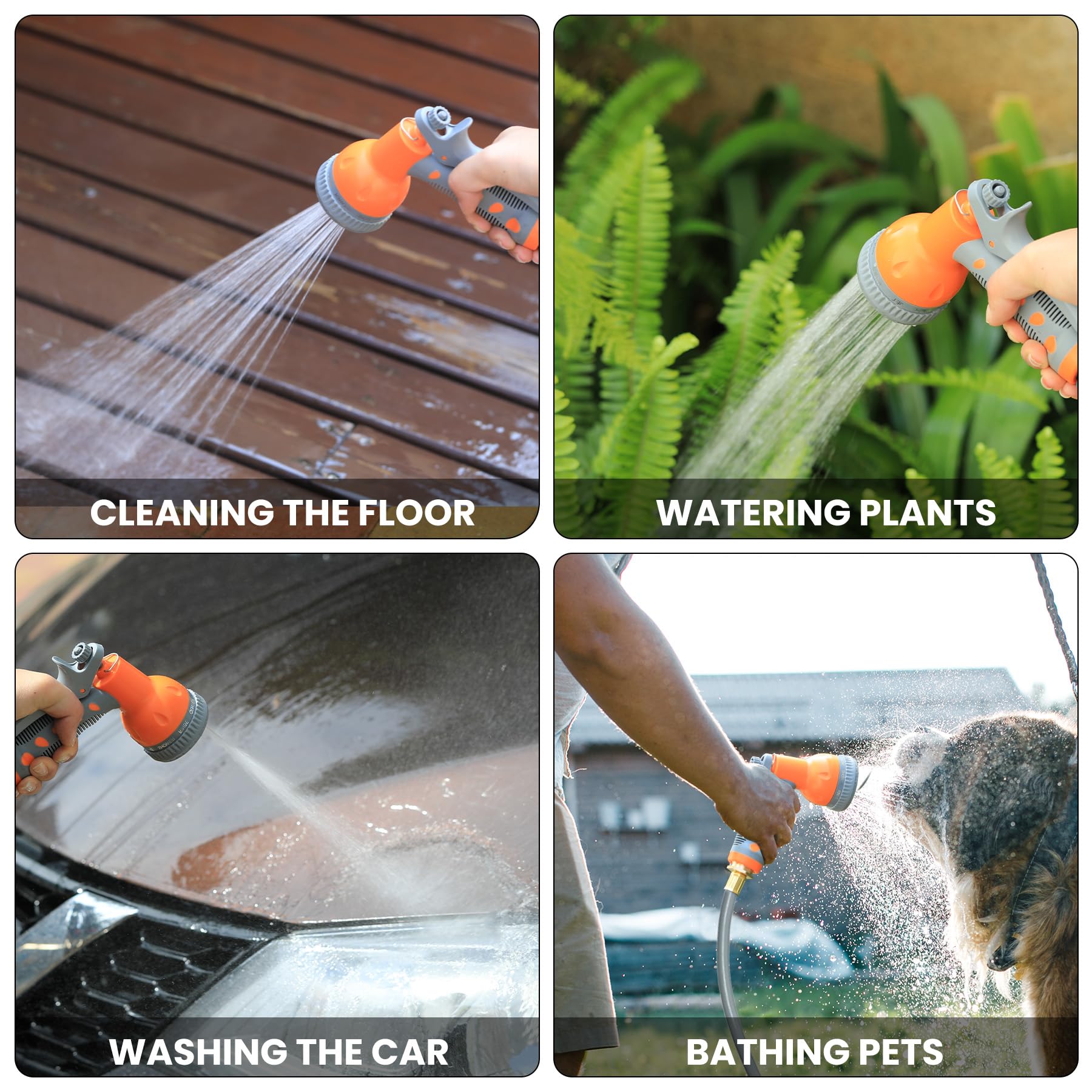 CLEANING THE FLOOR

WATERING PLANTS

WASHING THE CAR

BATHING PETS