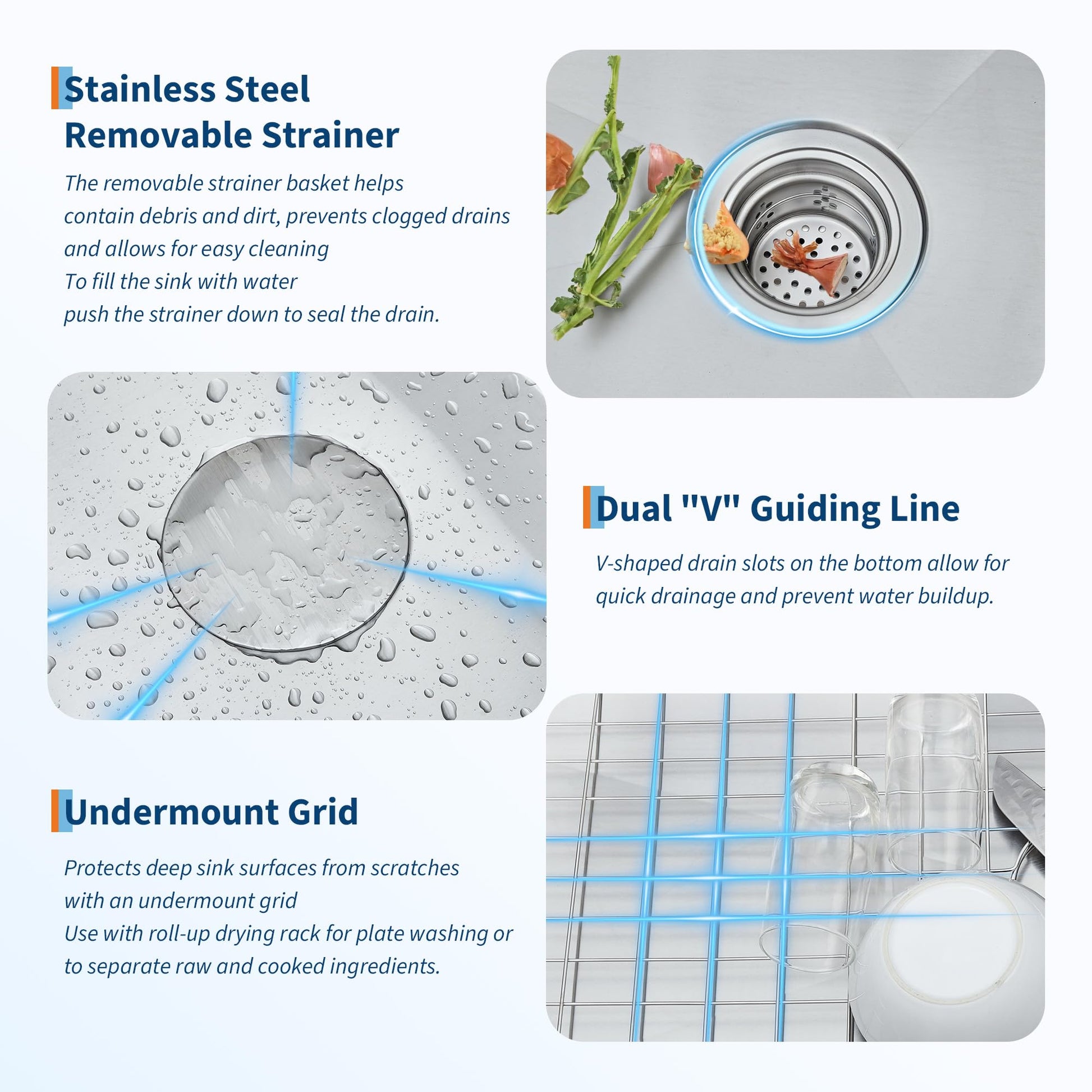 Stainless Steel Removable Strainer

The removable strainer basket helps contain debris and dirt, prevents clogged drains and allows for easy cleaning
To fill the sink with water
push the strainer down to seal the drain.

Dual "V" Guiding Line

V-shaped drain slots on the bottom allow for quick drainage and prevent water buildup.

Undermount Grid

Protects deep sink surfaces from scratches with an undermount grid
Use with roll-up drying rack for plate washing or to separate raw and cooked ingredients.