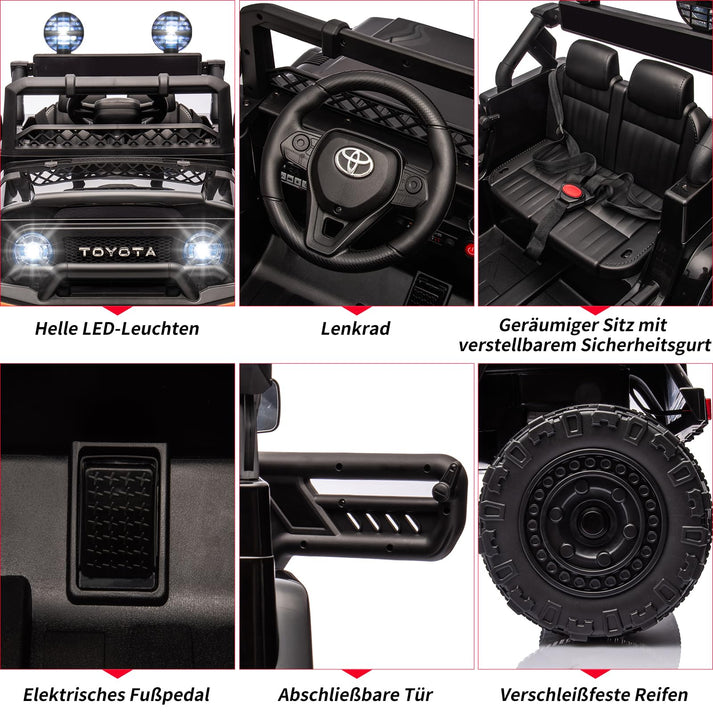 TOYOTA

Helle LED-Leuchten

Lenkrad

Geräumiger Sitz mit verstellbarem Sicherheitsgurt

Elektrisches Fußpedal

Abschließbare Tür

Verschleißfeste Reifen