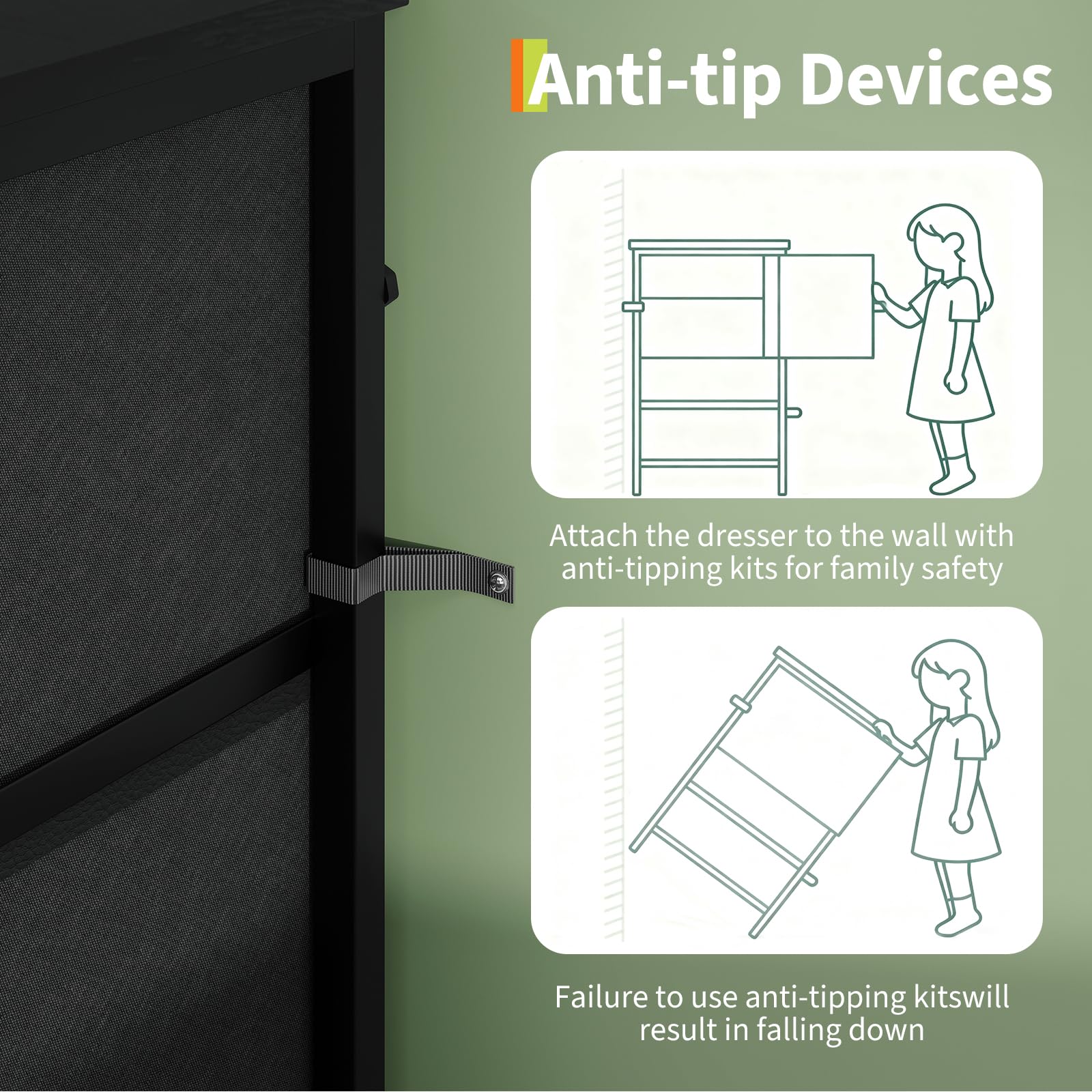 Anti-tip Devices

Attach the dresser to the wall with anti-tipping kits for family safety

Failure to use anti-tipping kitswill result in falling down