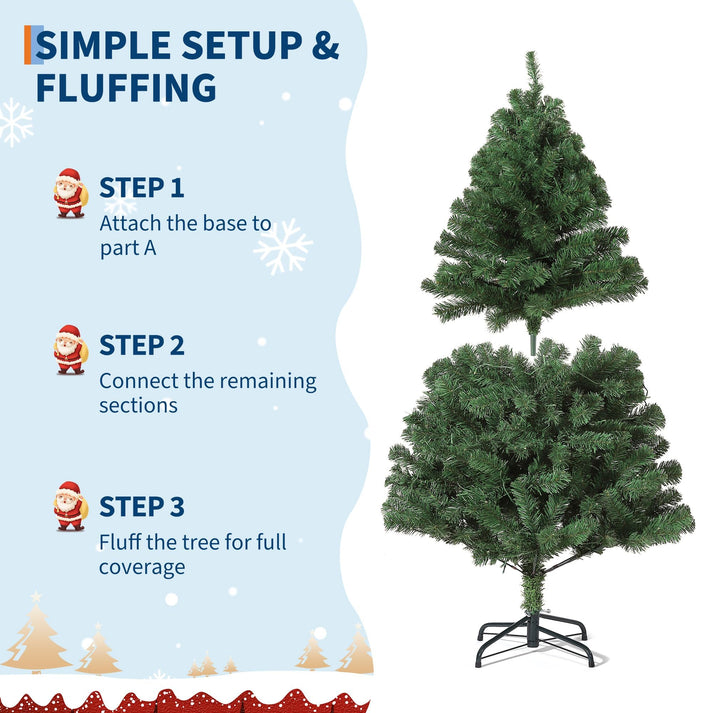 SIMPLE SETUP & FLUFFING

STEP 1
Attach the base to part A

STEP 2
Connect the remaining sections

STEP 3
Fluff the tree for full coverage