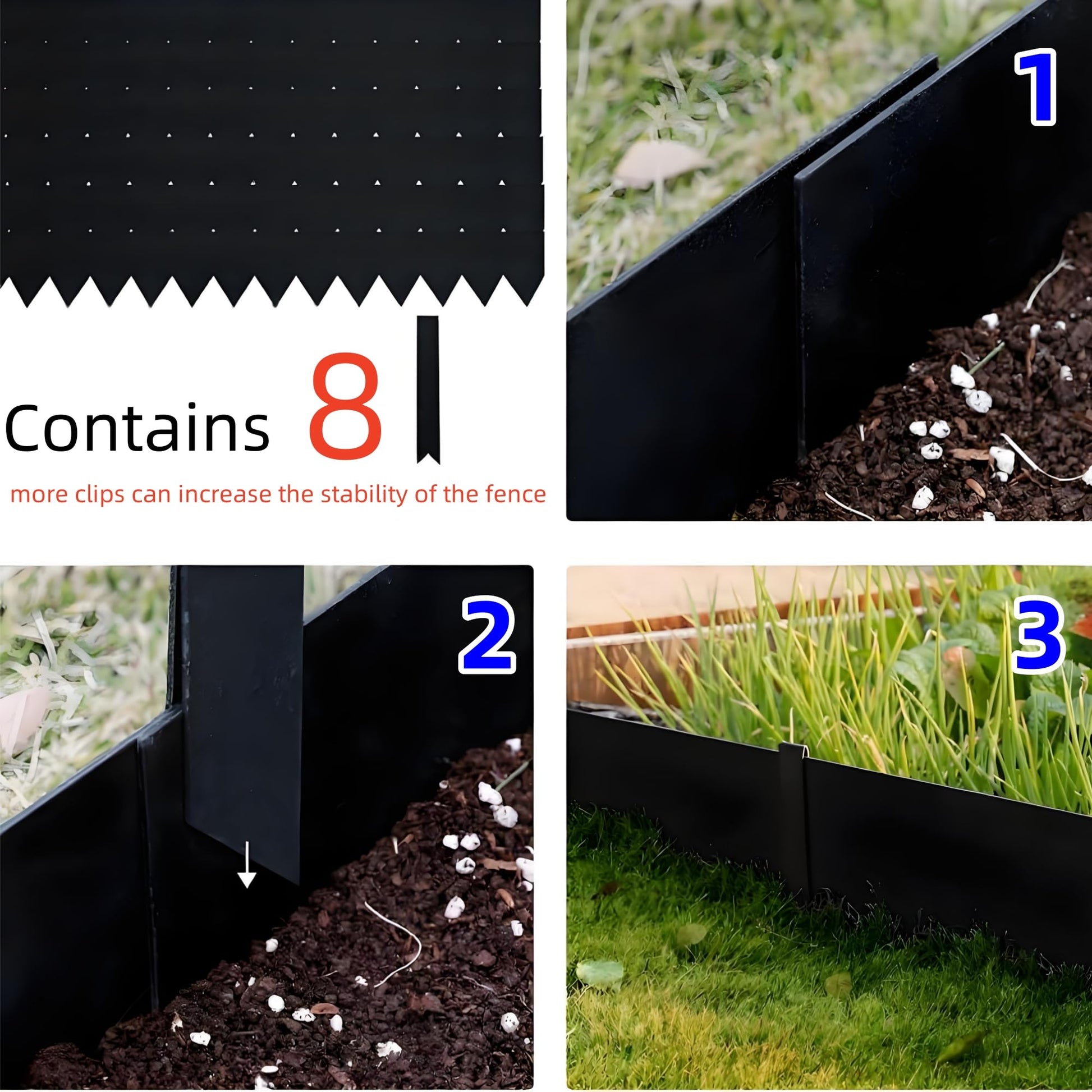 Contains 8

more clips can increase the stability of the fence

1

2

3