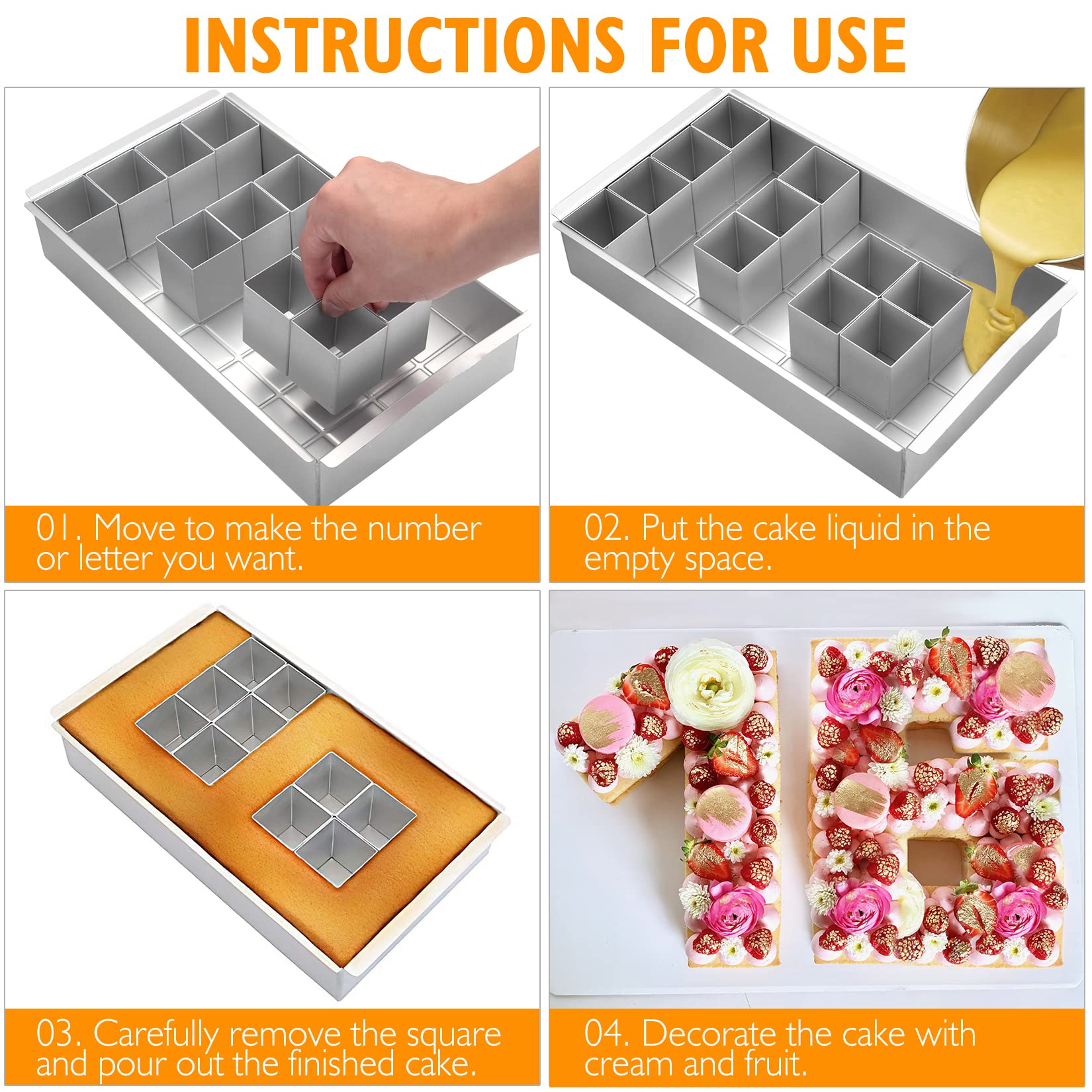 INSTRUCTIONS FOR USE

01. Move to make the number or letter you want.

02. Put the cake liquid in the empty space.

03. Carefully remove the square and pour out the finished cake.

04. Decorate the cake with cream and fruit.