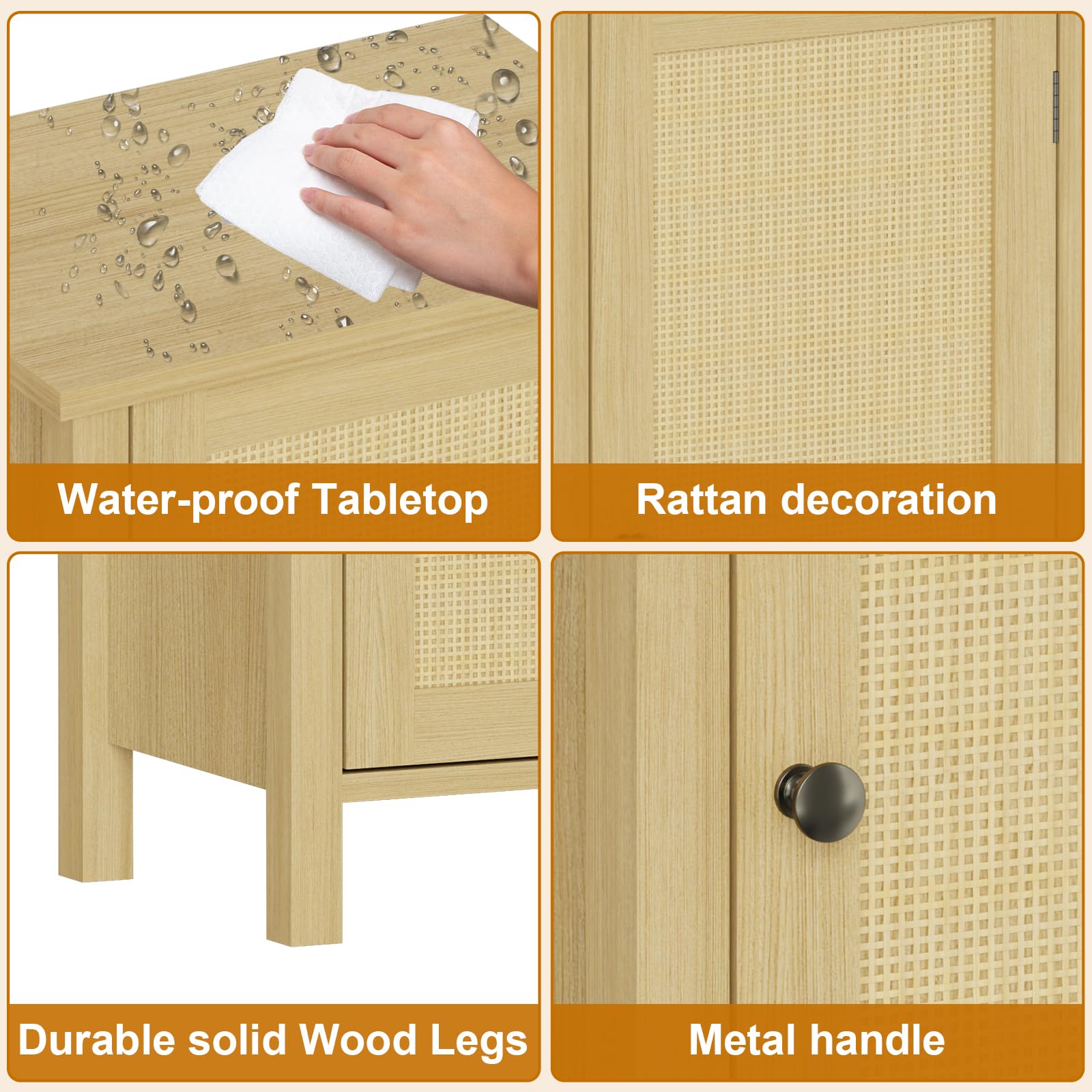 Water-proof Tabletop

Rattan decoration

Durable solid Wood Legs

Metal handle