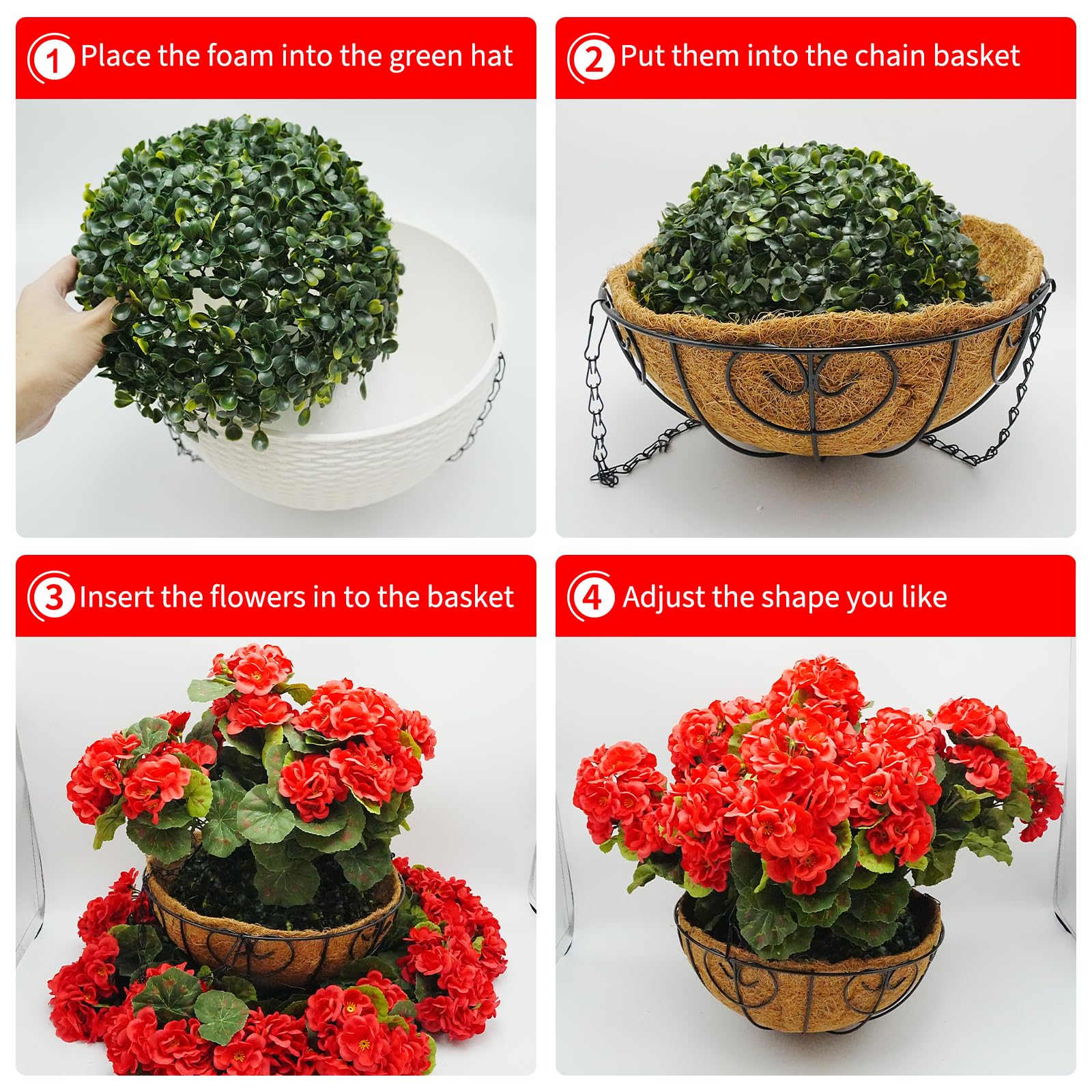 1 Place the foam into the green hat

2 Put them into the chain basket

3 Insert the flowers in to the basket

4 Adjust the shape you like