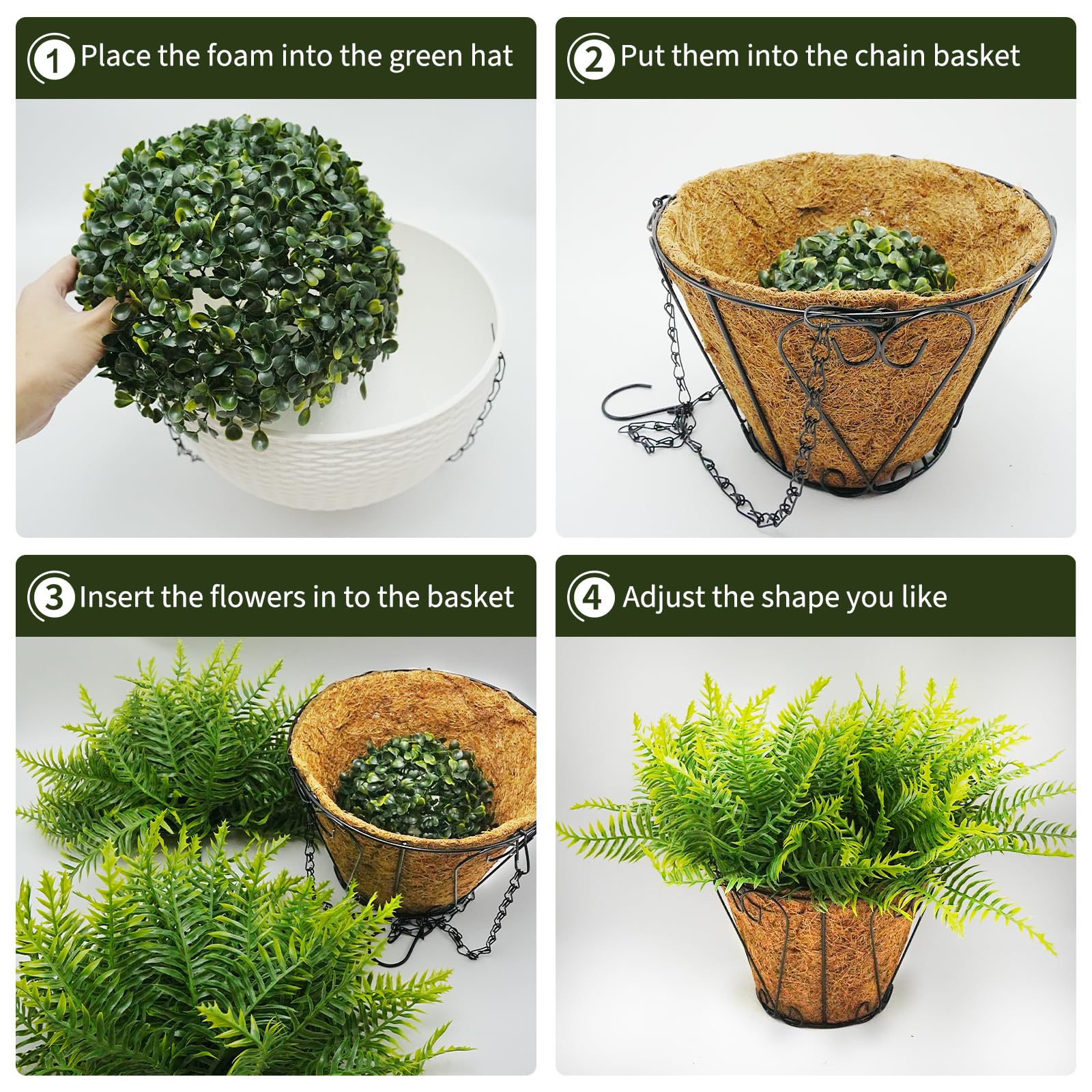 1 Place the foam into the green hat

2 Put them into the chain basket

3 Insert the flowers in to the basket

4 Adjust the shape you like