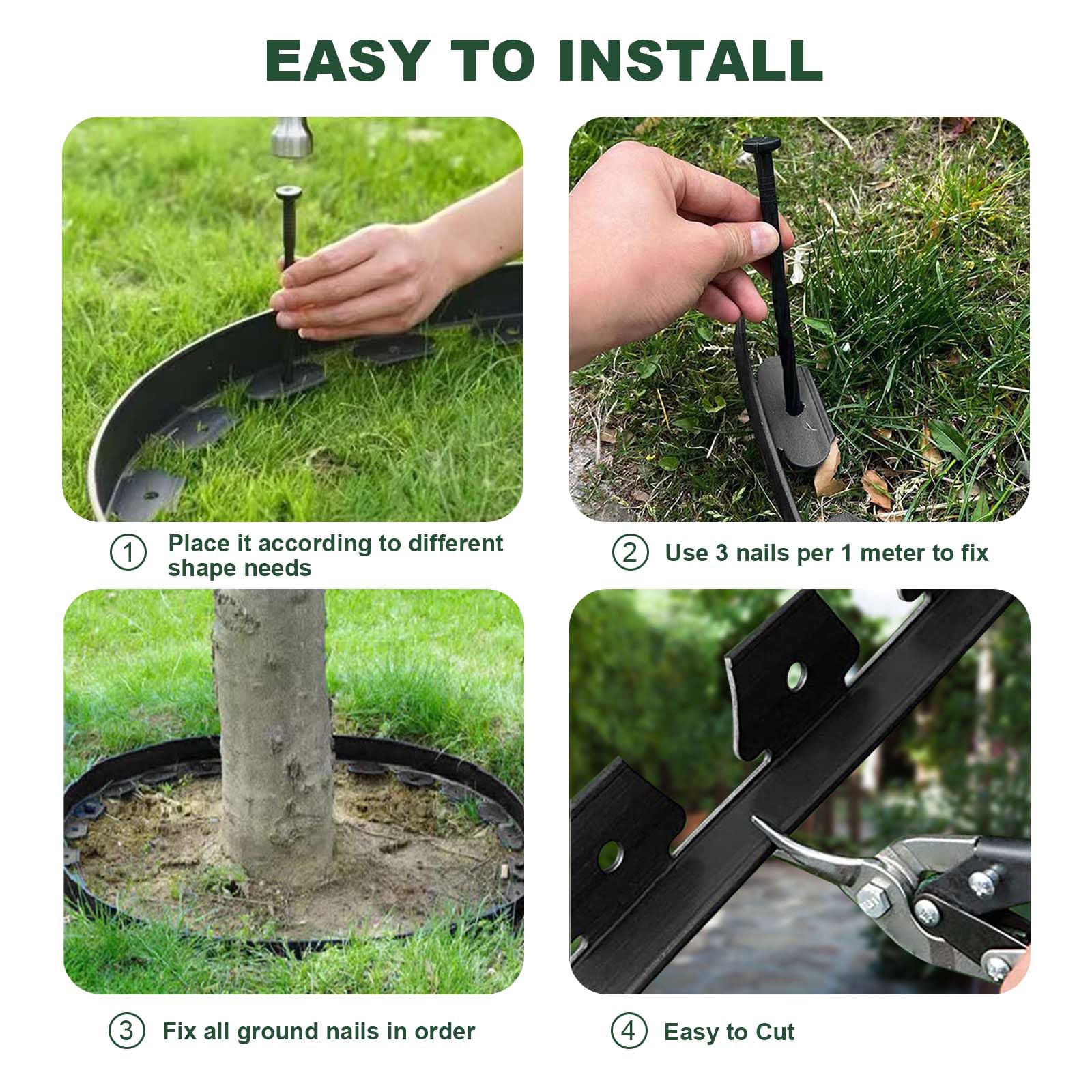 EASY TO INSTALL

① Place it according to different shape needs

② Use 3 nails per 1 meter to fix

③ Fix all ground nails in order

④ Easy to Cut