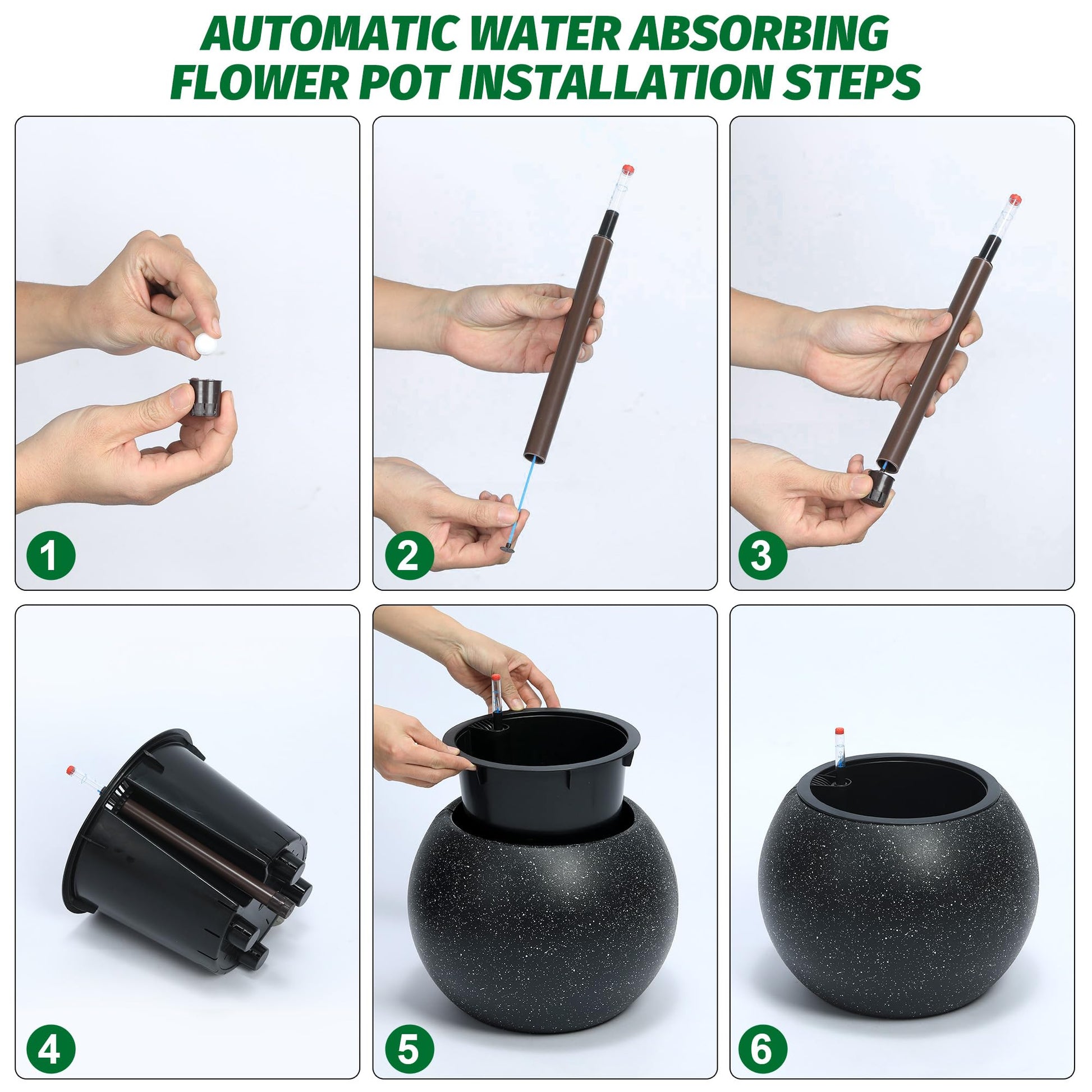 AUTOMATIC WATER ABSORBING FLOWER POT INSTALLATION STEPS

1

2

3

4

5

6