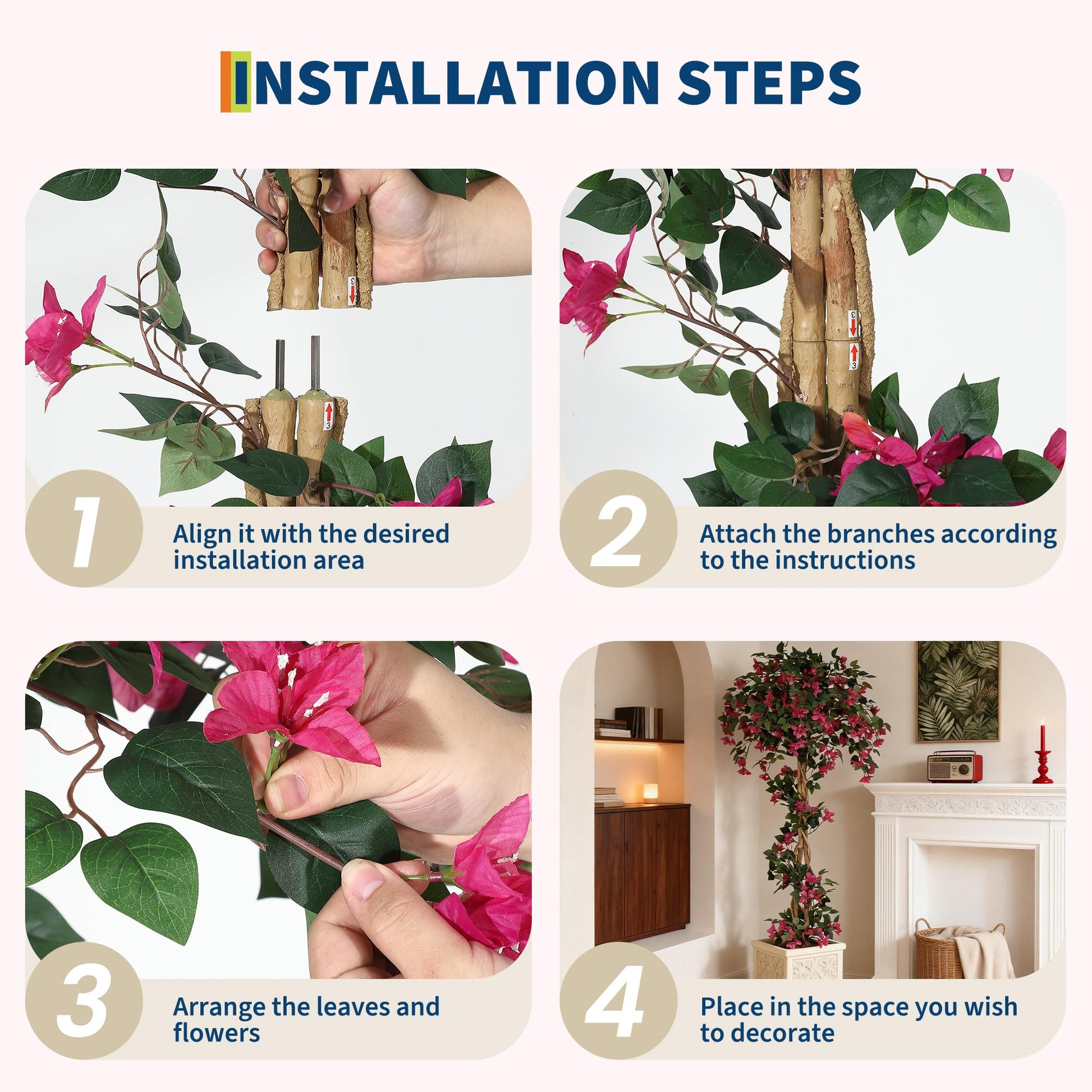 INSTALLATION STEPS

3

3

1
Align it with the desired installation area

3

3

2
Attach the branches according to the instructions

3
Arrange the leaves and flowers

4
Place in the space you wish to decorate