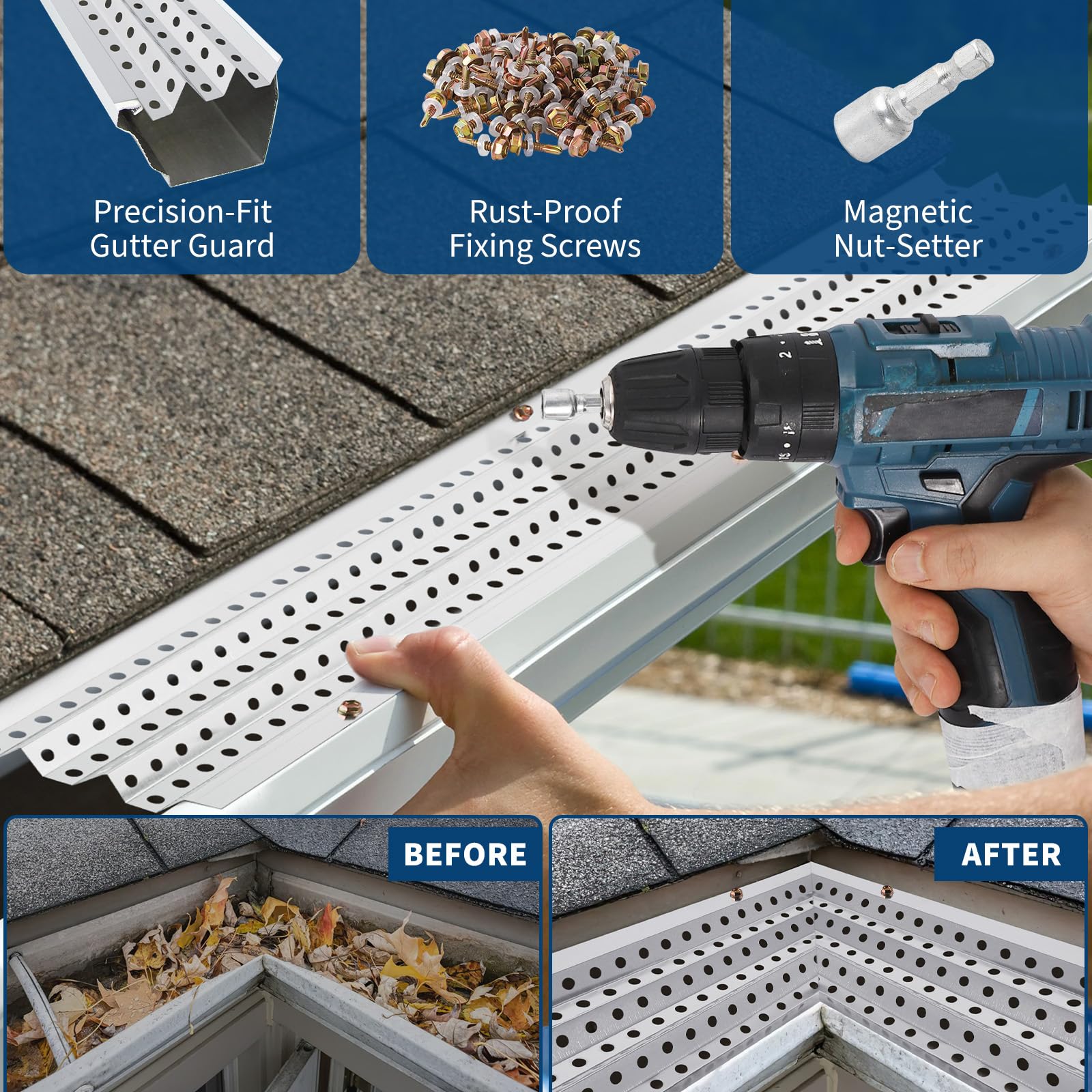 Precision-Fit Gutter Guard

Rust-Proof Fixing Screws

Magnetic Nut-Setter

BEFORE

AFTER