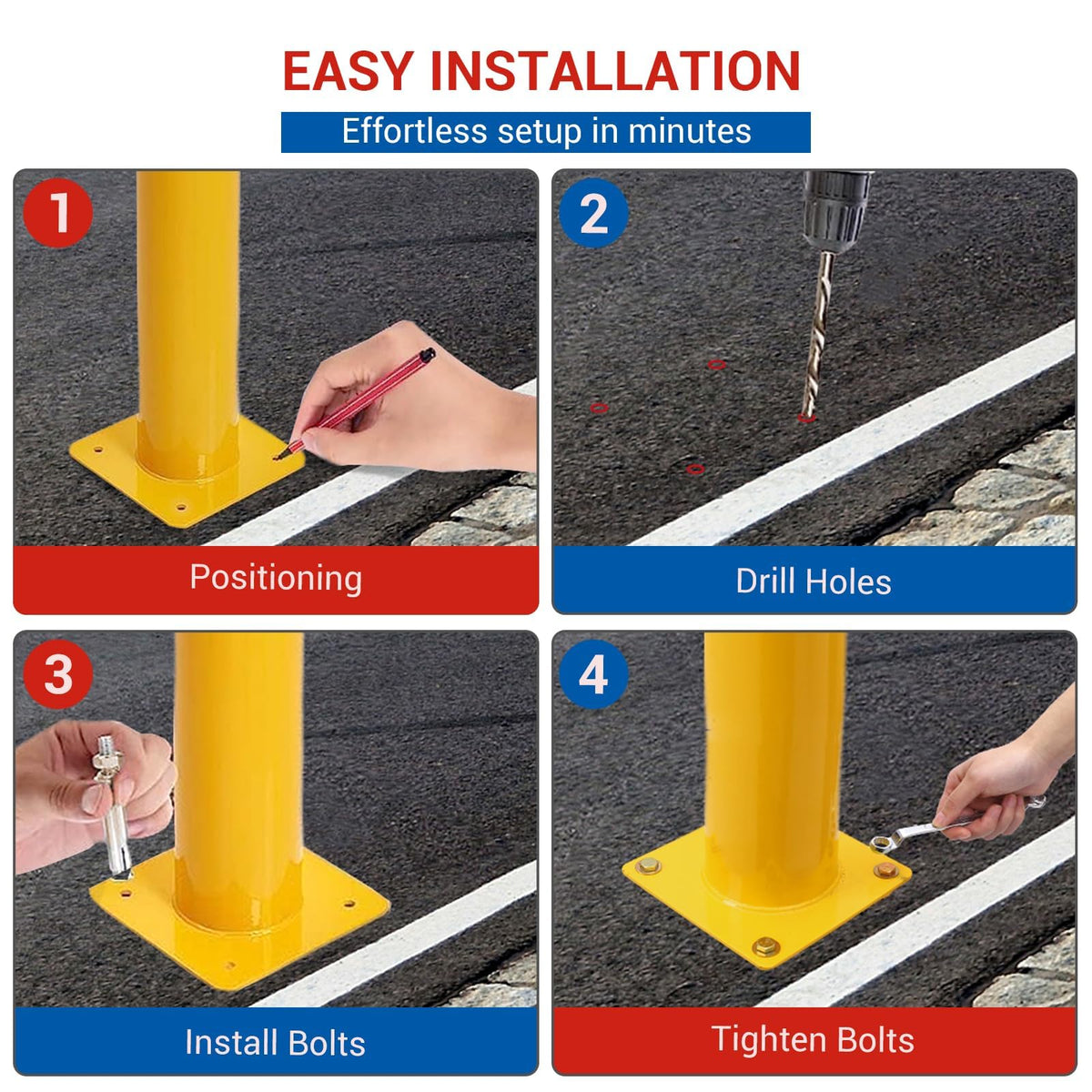 EASY INSTALLATION

Effortless setup in minutes

1

Positioning

2

Drill Holes

3

Install Bolts

4

Tighten Bolts