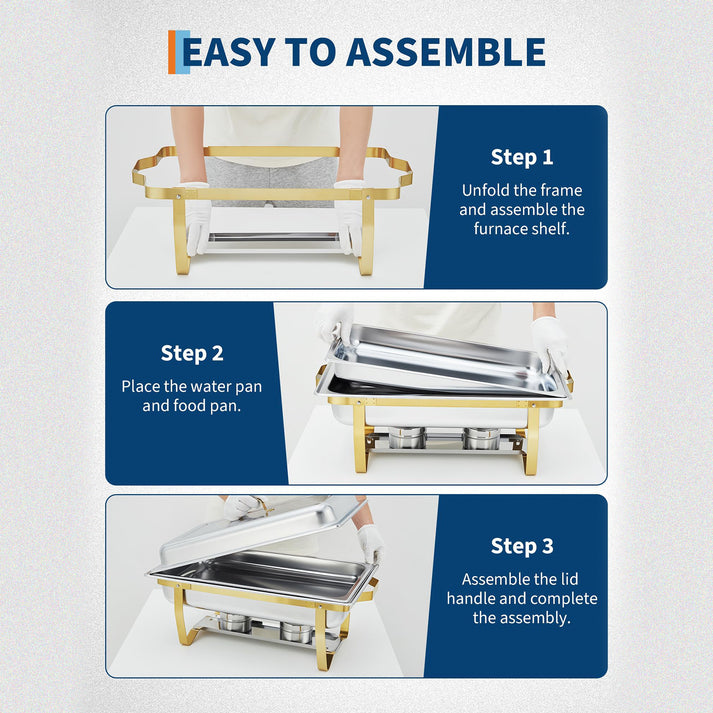 EASY TO ASSEMBLE

Step 1

Unfold the frame and assemble the furnace shelf.

Step 2

Place the water pan and food pan.

Step 3

Assemble the lid handle and complete the assembly.