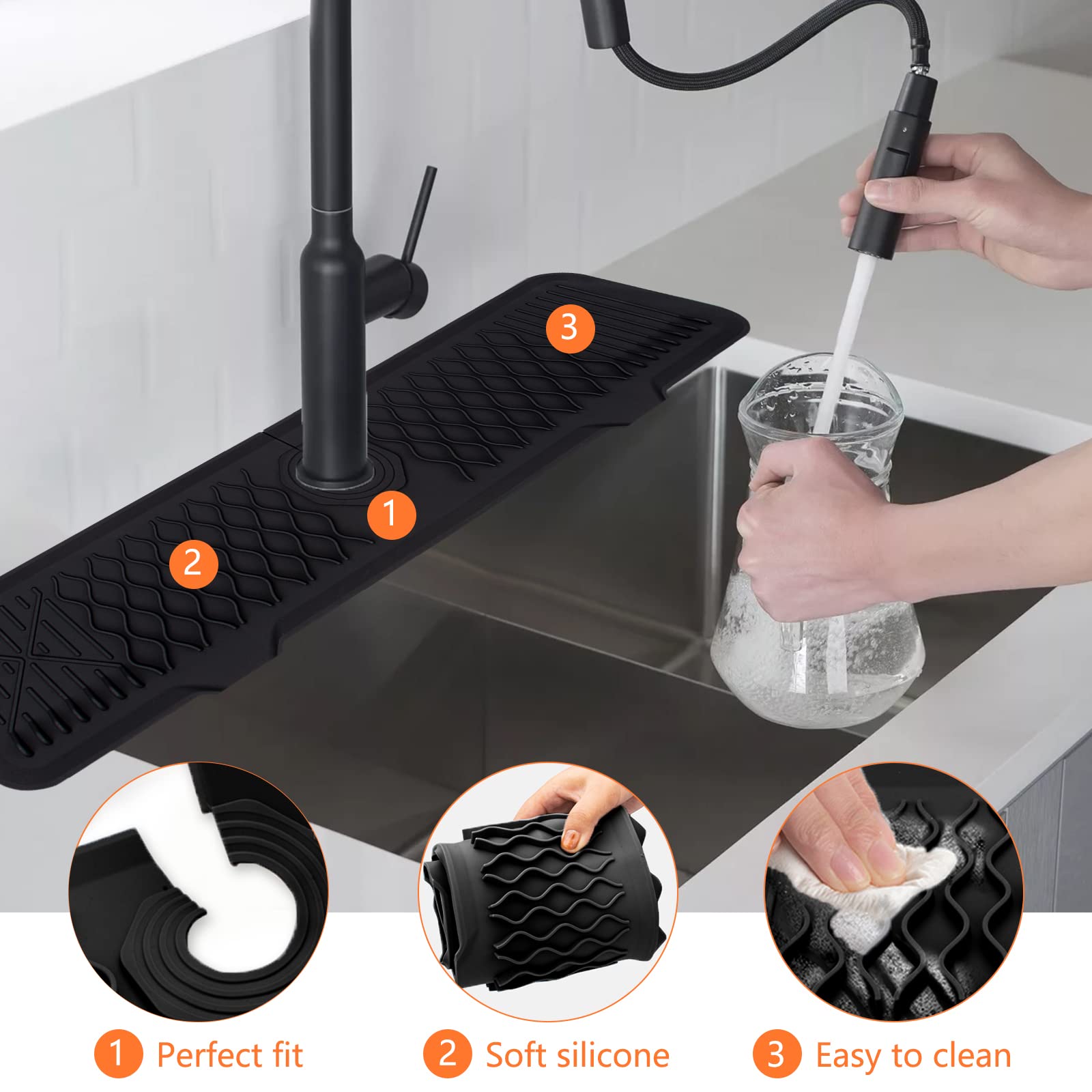 3

1

2

1 Perfect fit

2 Soft silicone

3 Easy to clean