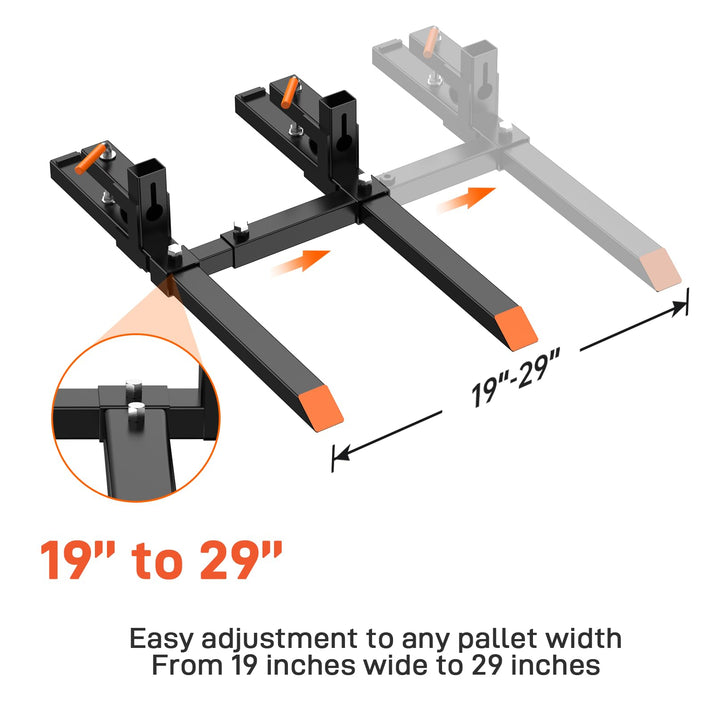 19"-29"

19" to 29"

Easy adjustment to any pallet width
From 19 inches wide to 29 inches