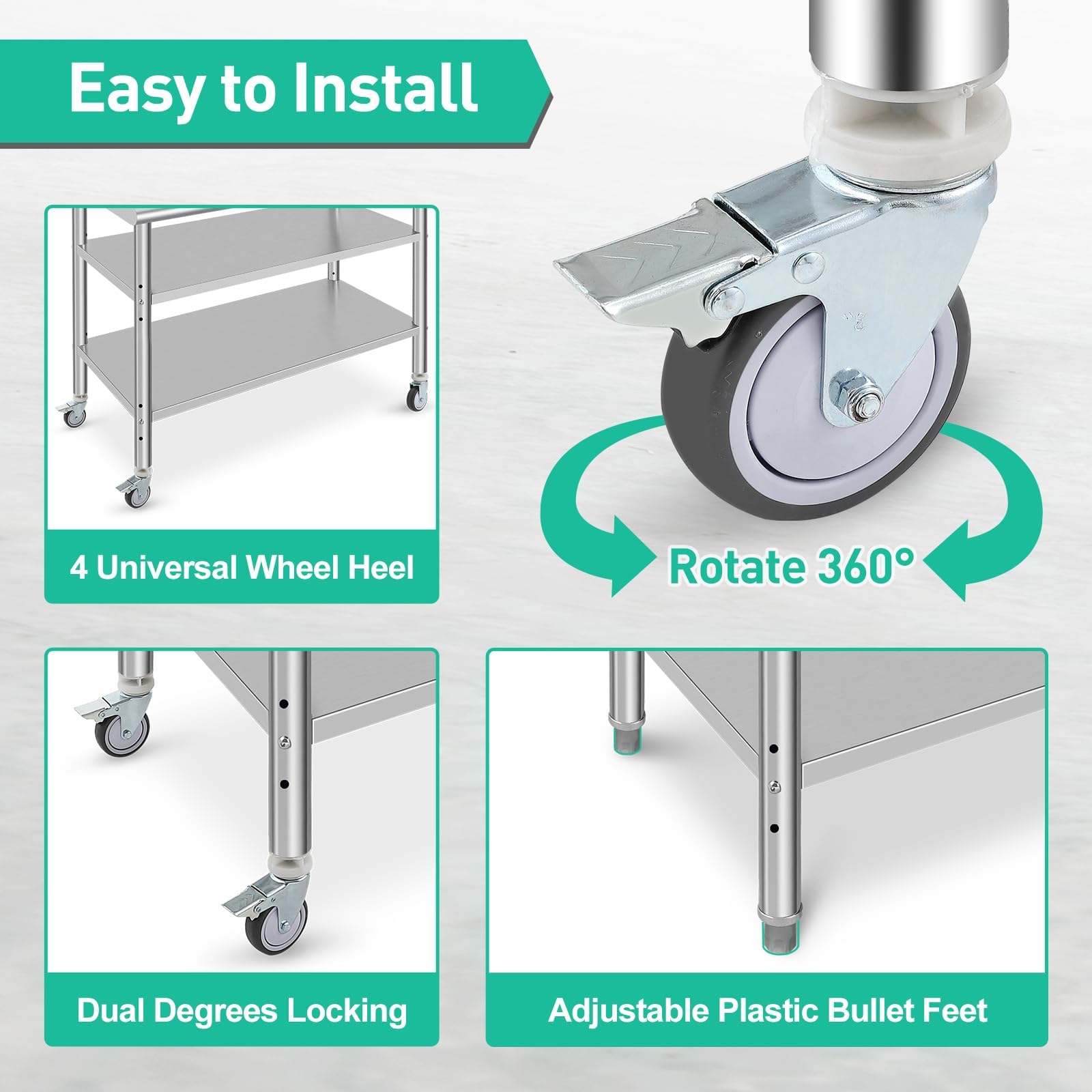 Easy to Install

4 Universal Wheel Heel

Rotate 360°

Dual Degrees Locking

Adjustable Plastic Bullet Feet