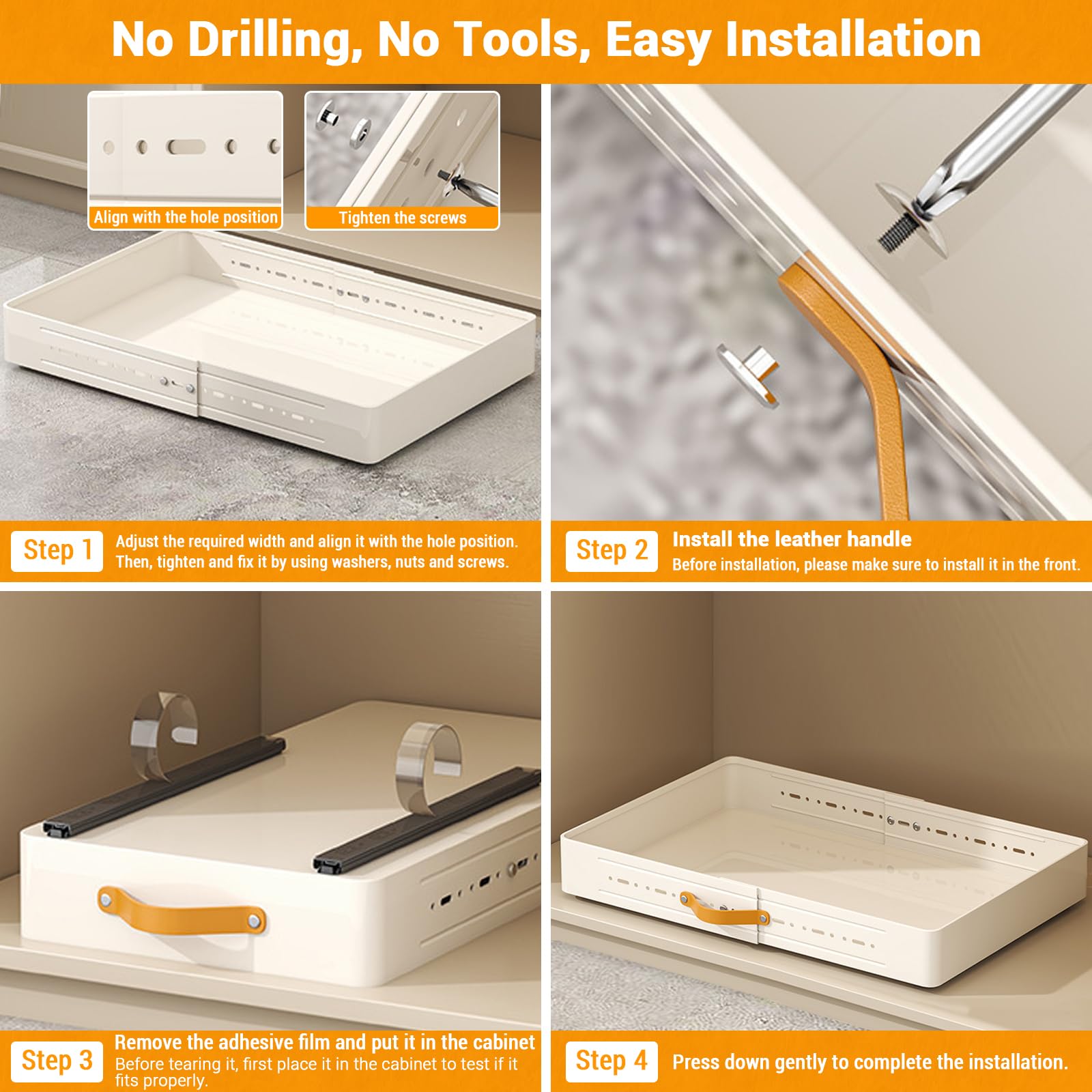 No Drilling, No Tools, Easy Installation

Align with the hole position

Tighten the screws

Step 1
Adjust the required width and align it with the hole position. Then, tighten and fix it by using washers, nuts and screws.

Step 2
Install the leather handle
Before installation, please make sure to install it in the front.

Step 3
Remove the adhesive film and put it in the cabinet
Before tearing it, first place it in the cabinet to test if it fits properly.

Step 4
Press down gently to complete the installation.