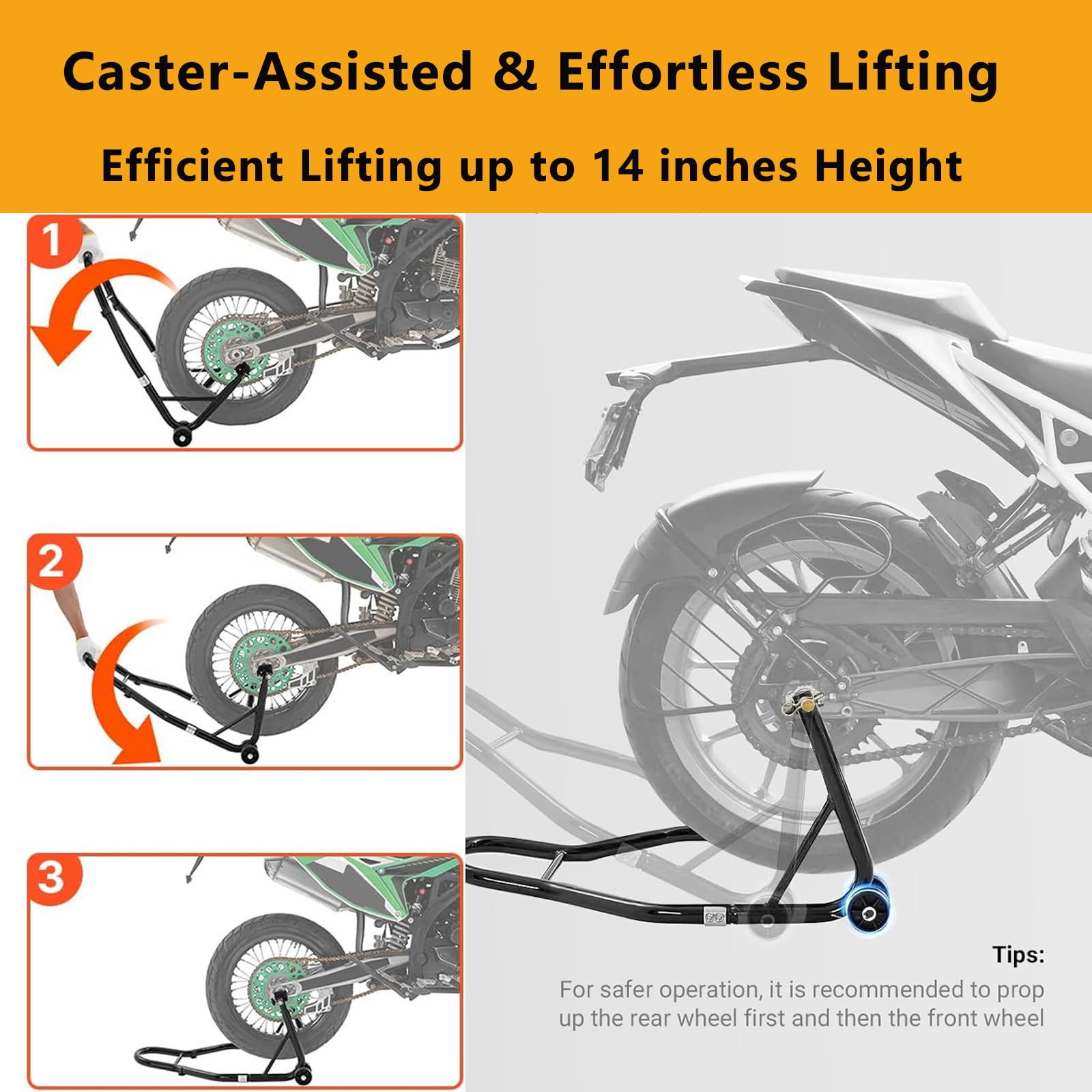 Caster-Assisted & Effortless Lifting

Efficient Lifting up to 14 inches Height

1

2

3

Tips:

For safer operation, it is recommended to prop up the rear wheel first and then the front wheel