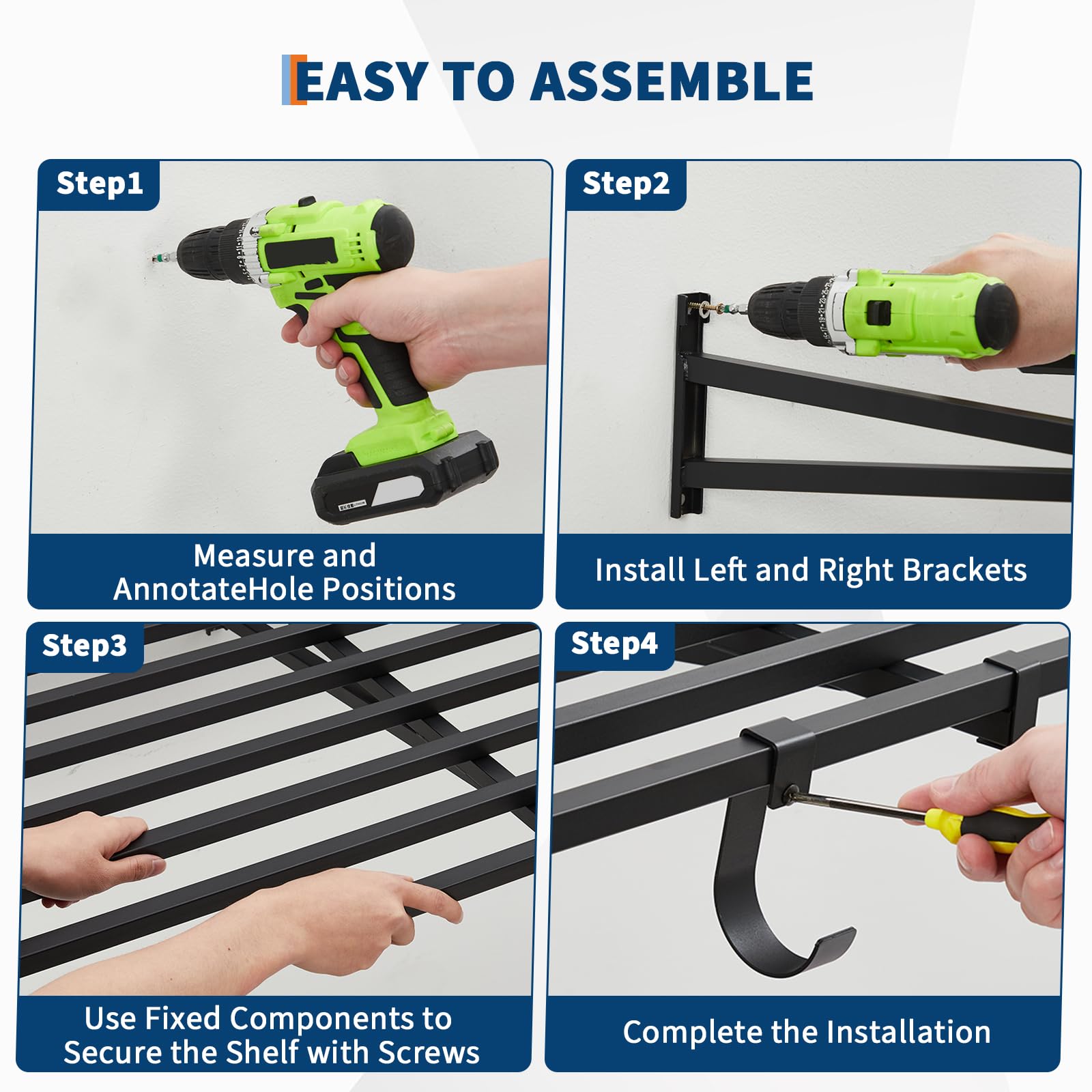 EASY TO ASSEMBLE

Step1

Measure and AnnotateHole Positions

Step2

Install Left and Right Brackets

Step3

Use Fixed Components to Secure the Shelf with Screws

Step4

Complete the Installation