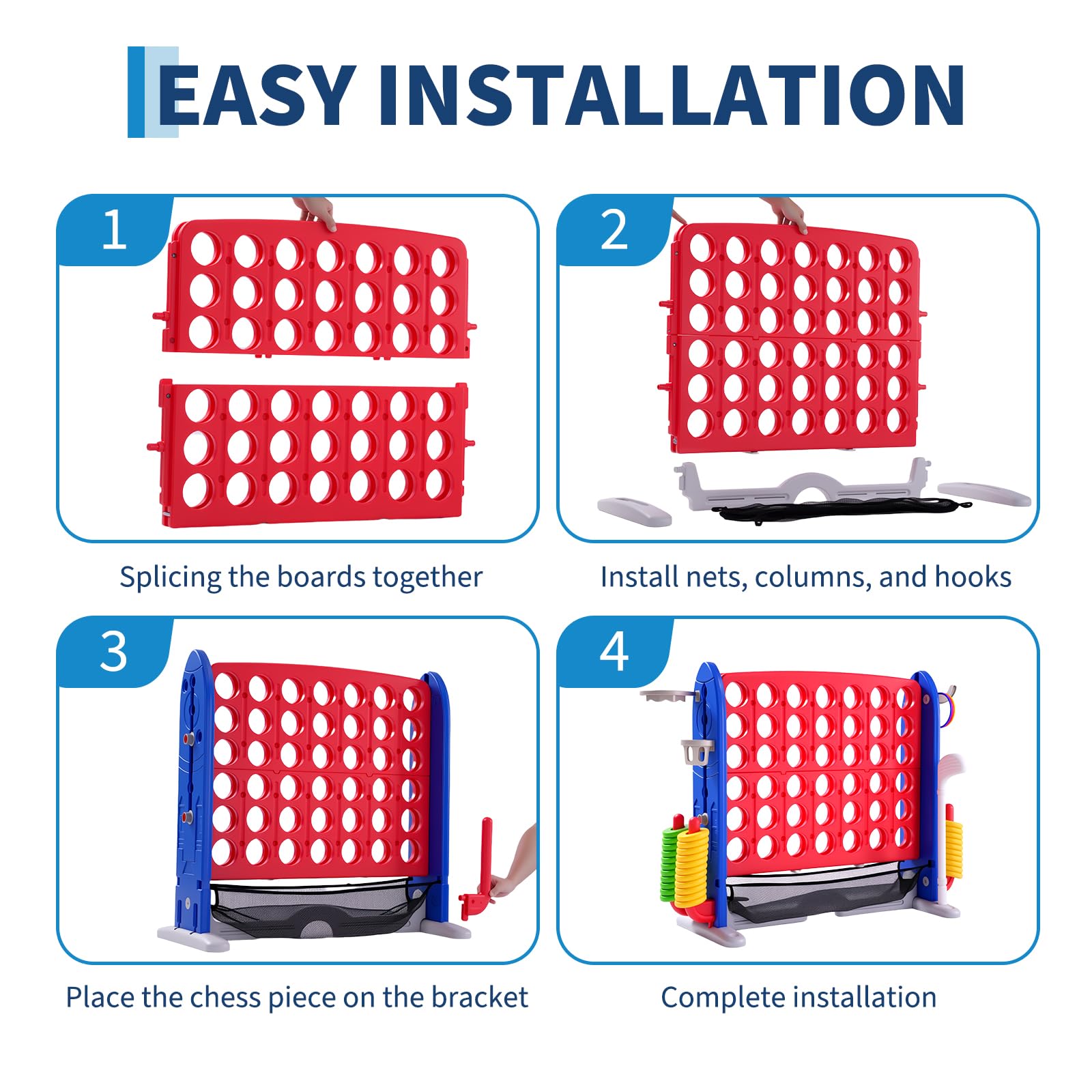 EASY INSTALLATION

1

Splicing the boards together

2

Install nets, columns, and hooks

3

Place the chess piece on the bracket

4

Complete installation