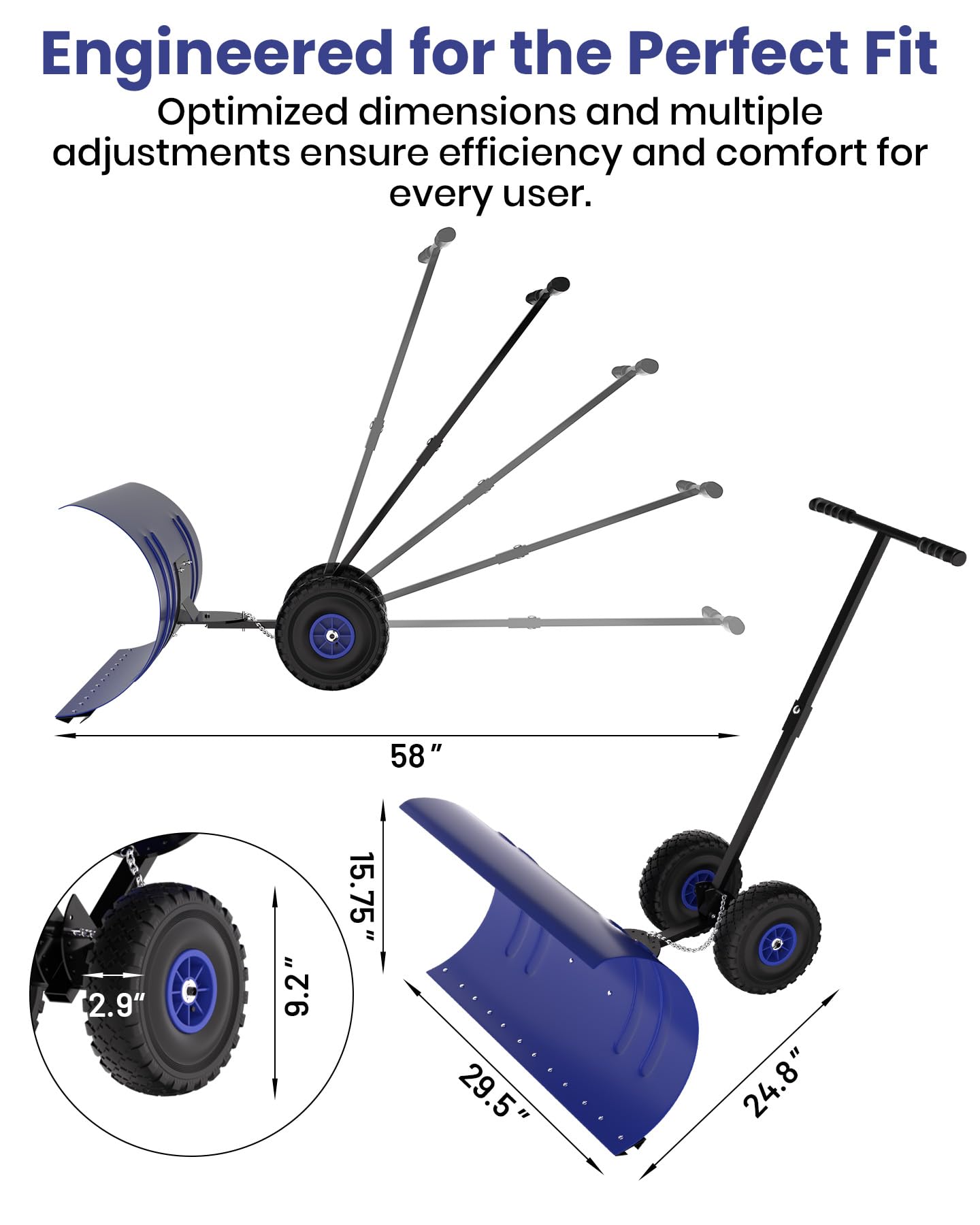 Engineered for the Perfect Fit

Optimized dimensions and multiple adjustments ensure efficiency and comfort for every user.

58″

15.75″

2.9″

9.2″

29.5″

24.8″