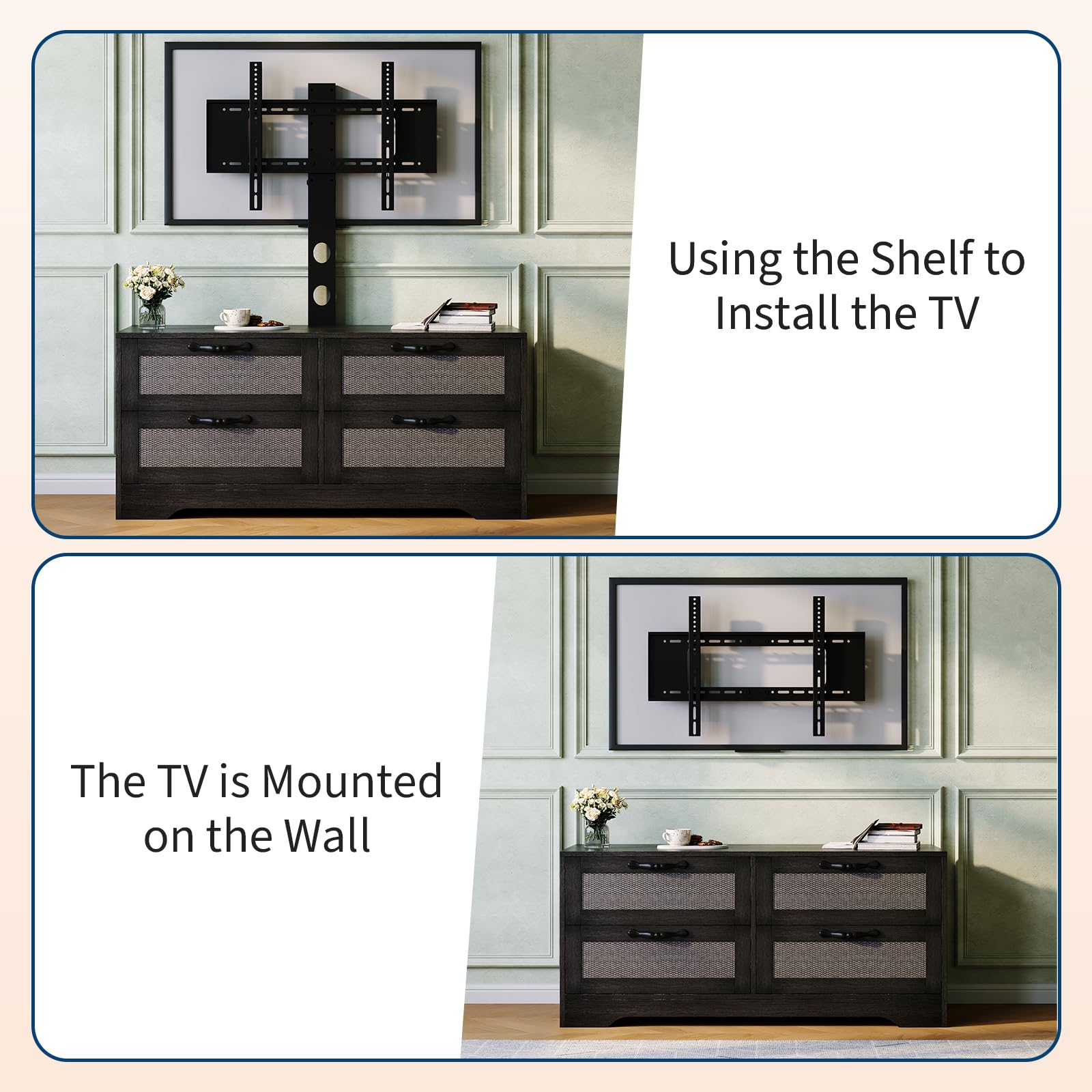 Using the Shelf to Install the TV

The TV is Mounted on the Wall