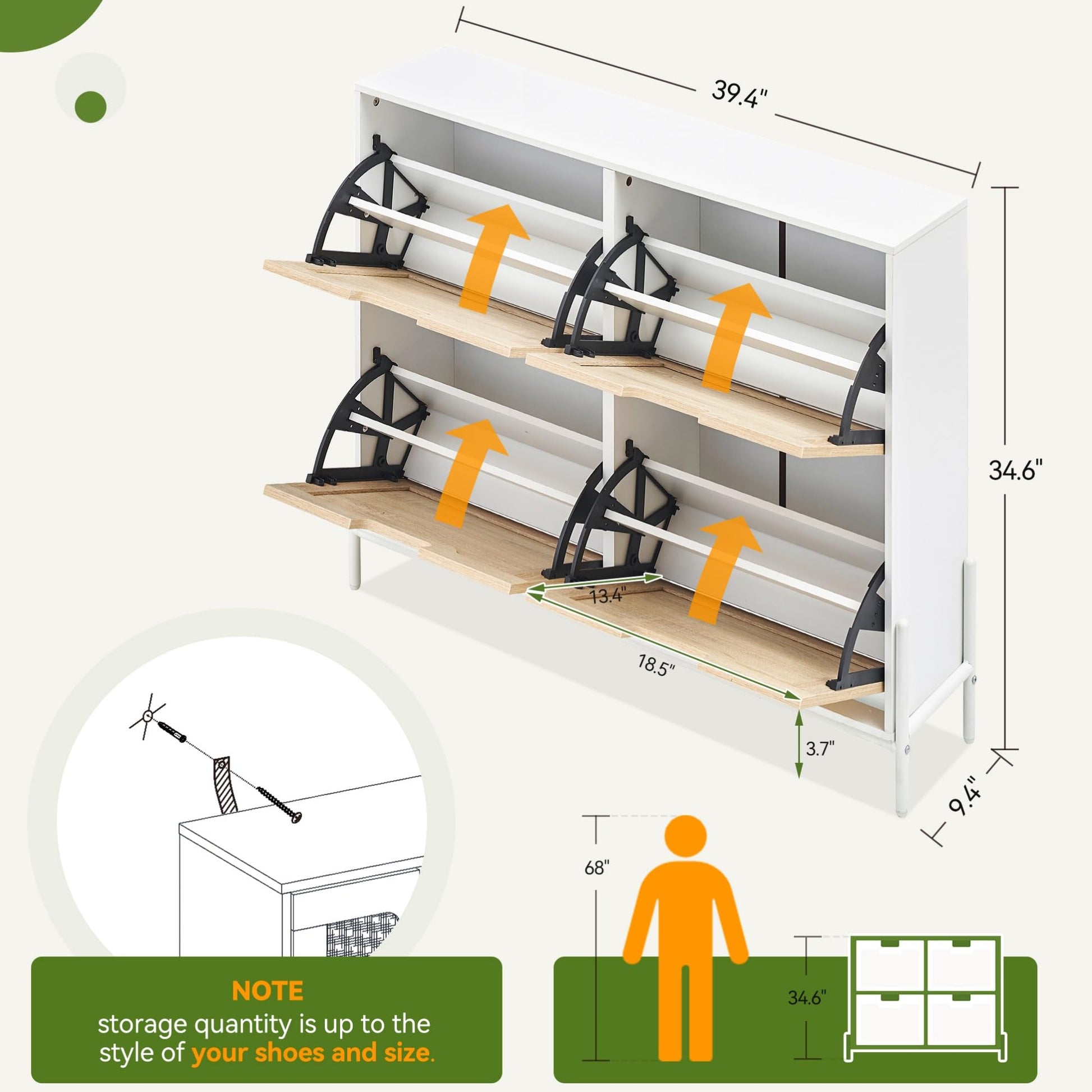 39.4"

34.6"

13.4"

18.5"

3.7"

9.4"

68"

34.6"

NOTE
storage quantity is up to the style of your shoes and size.