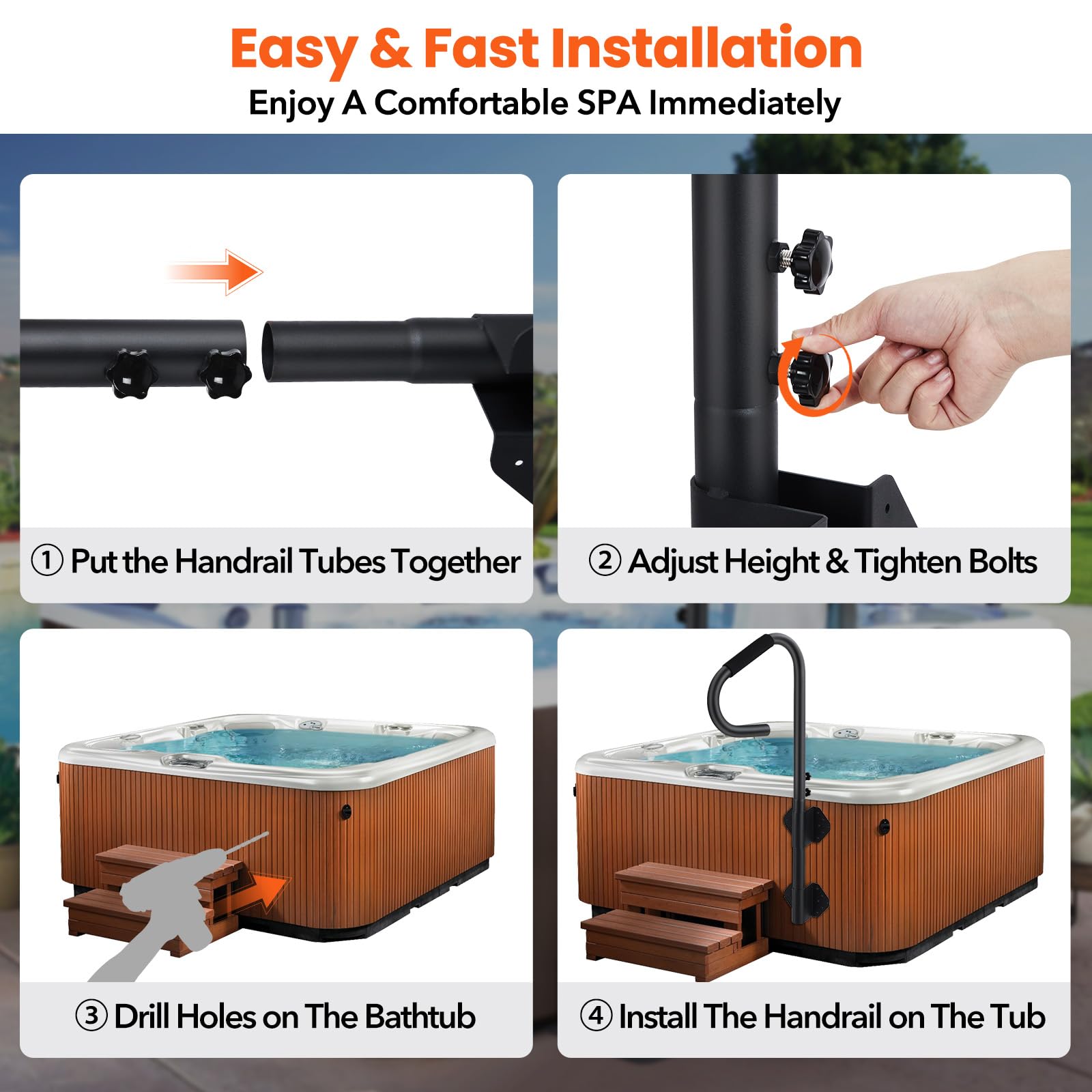 Easy & Fast Installation

Enjoy A Comfortable SPA Immediately

① Put the Handrail Tubes Together

② Adjust Height & Tighten Bolts

③ Drill Holes on The Bathtub

④ Install The Handrail on The Tub