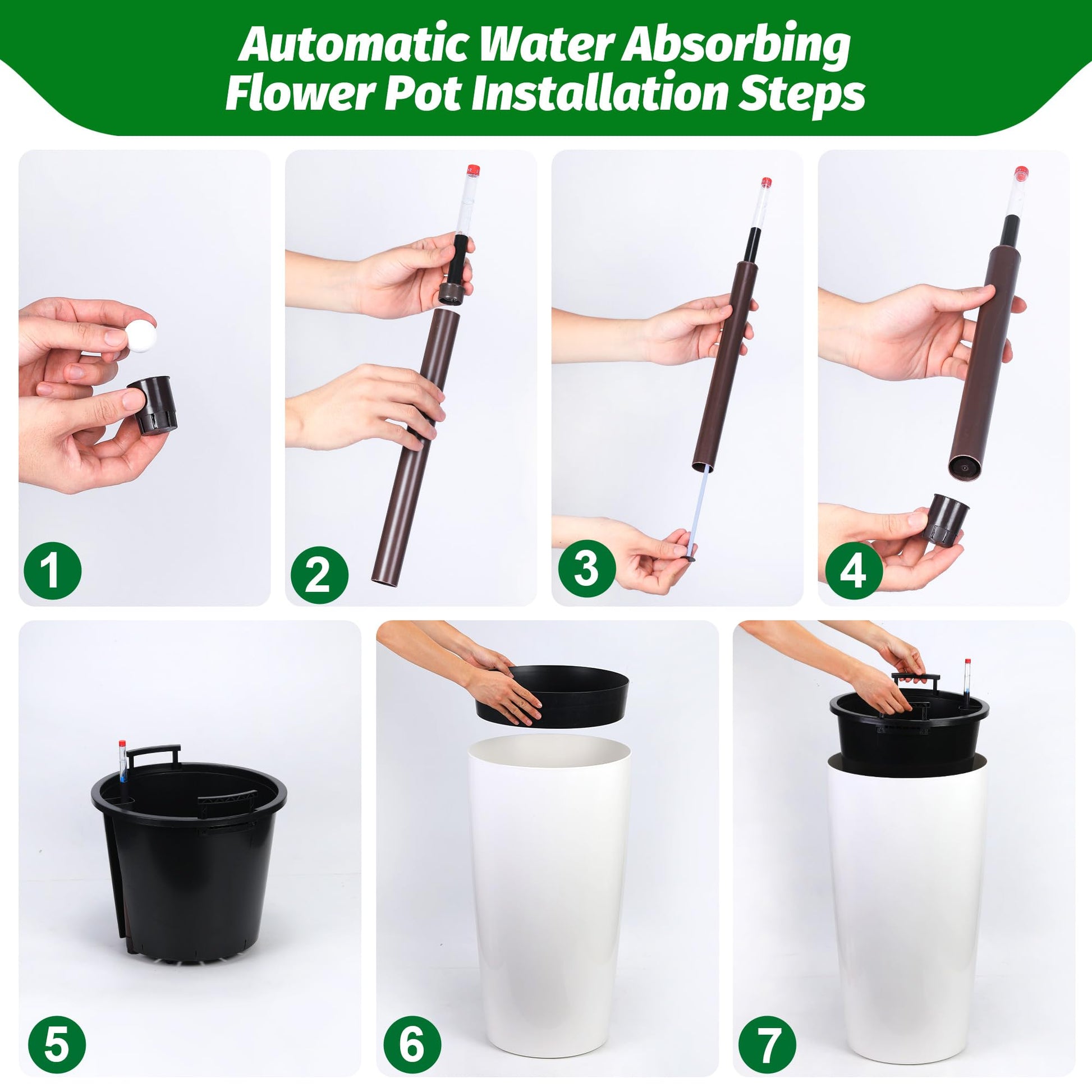 Automatic Water Absorbing Flower Pot Installation Steps

1

2

3

4

5

6

7