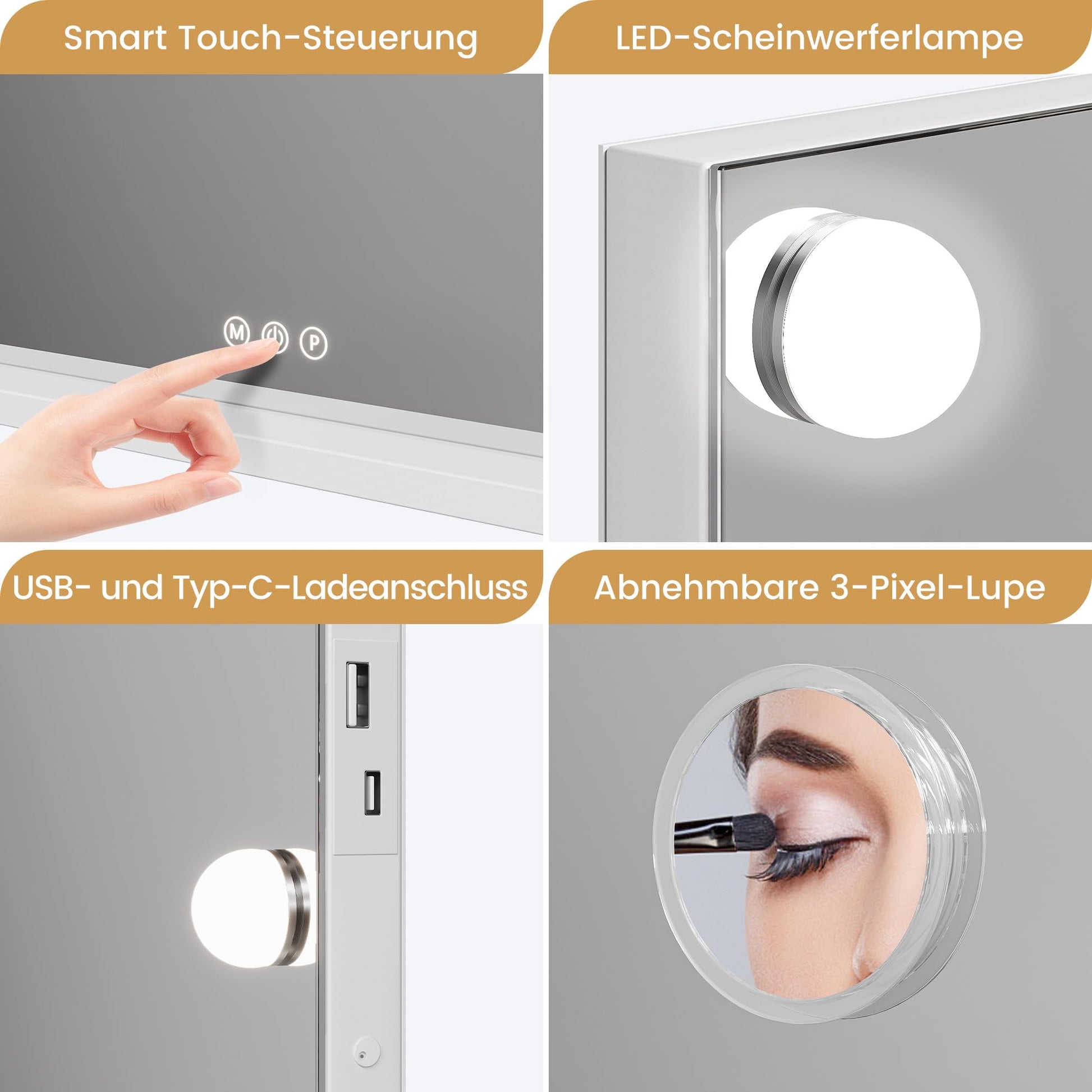 Smart Touch-Steuerung

M P

LED-Scheinwerferlampe

USB- und Typ-C-Ladeanschluss

Abnehmbare 3-Pixel-Lupe