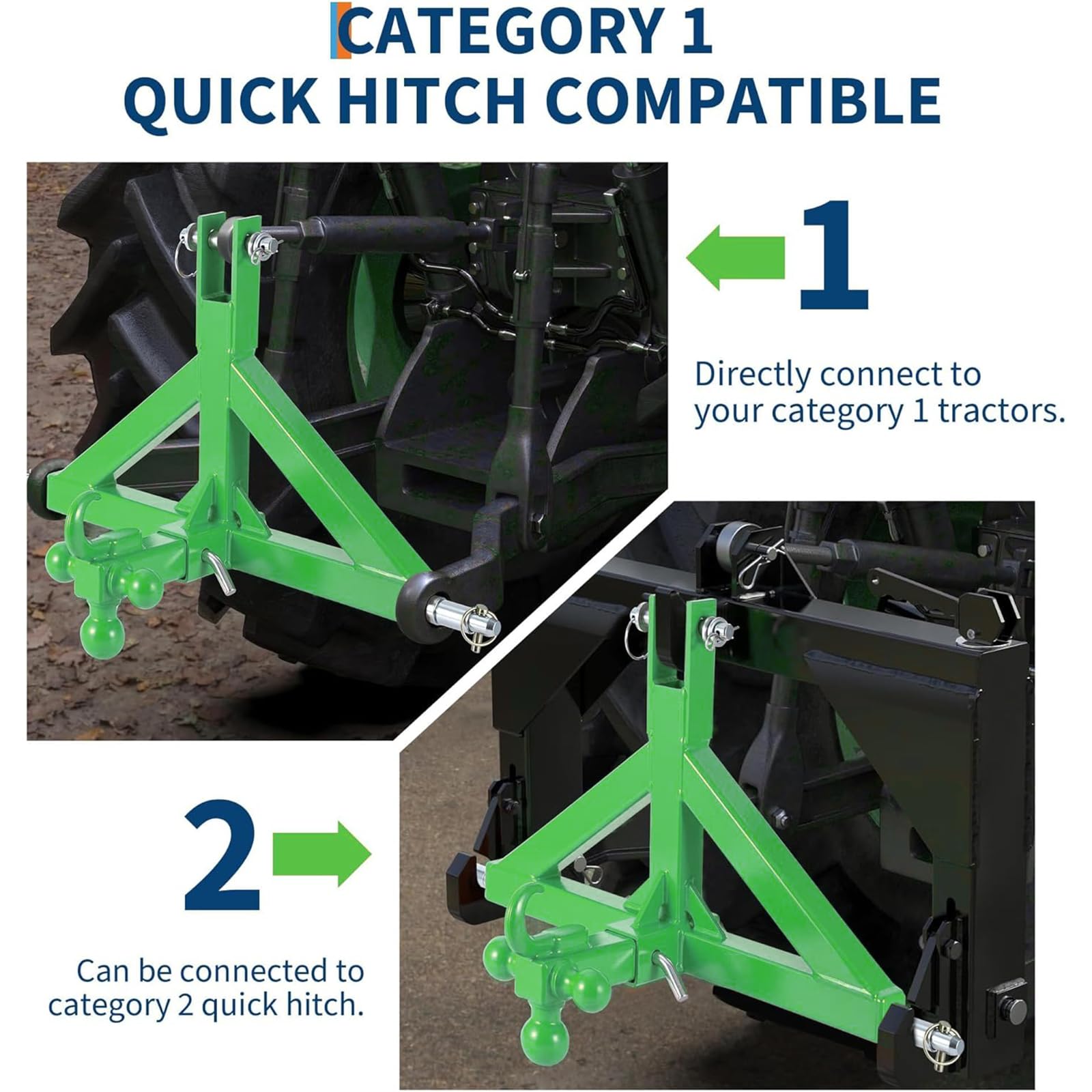 CATEGORY 1
QUICK HITCH COMPATIBLE

1

Directly connect to your category 1 tractors.

2

Can be connected to category 2 quick hitch.