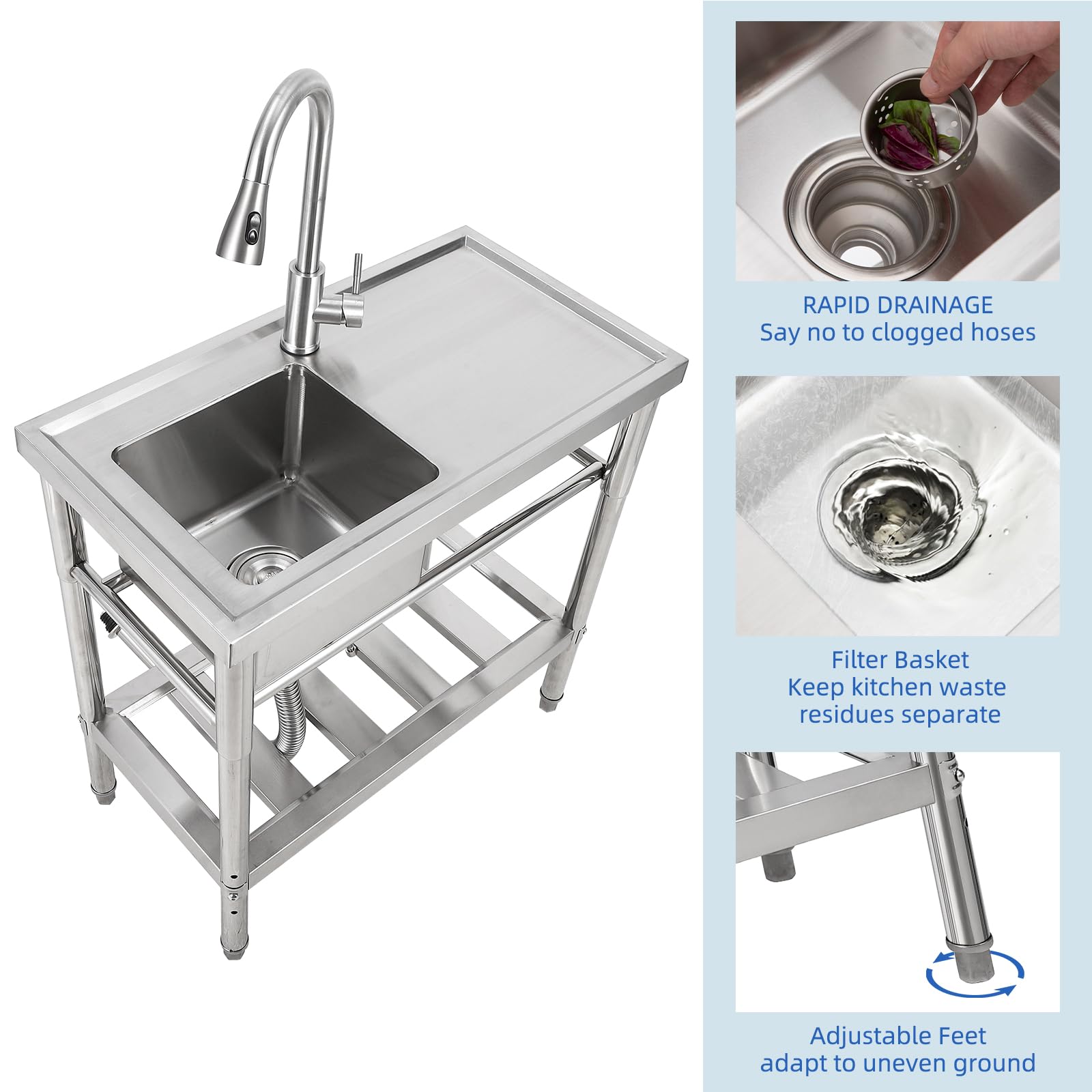 RAPID DRAINAGE
Say no to clogged hoses

Filter Basket
Keep kitchen waste residues separate

Adjustable Feet
adapt to uneven ground