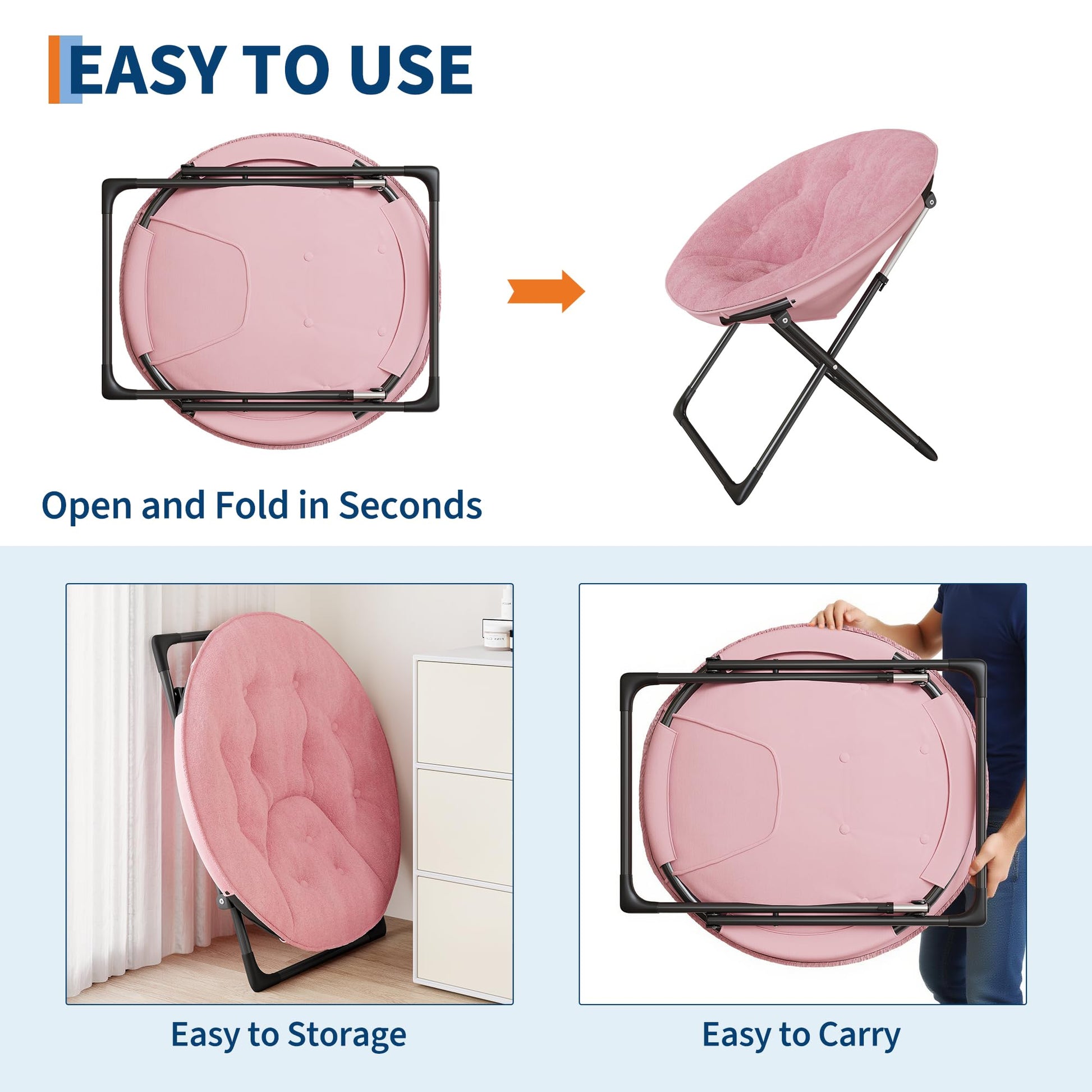 EASY TO USE

Open and Fold in Seconds

Easy to Storage

Easy to Carry