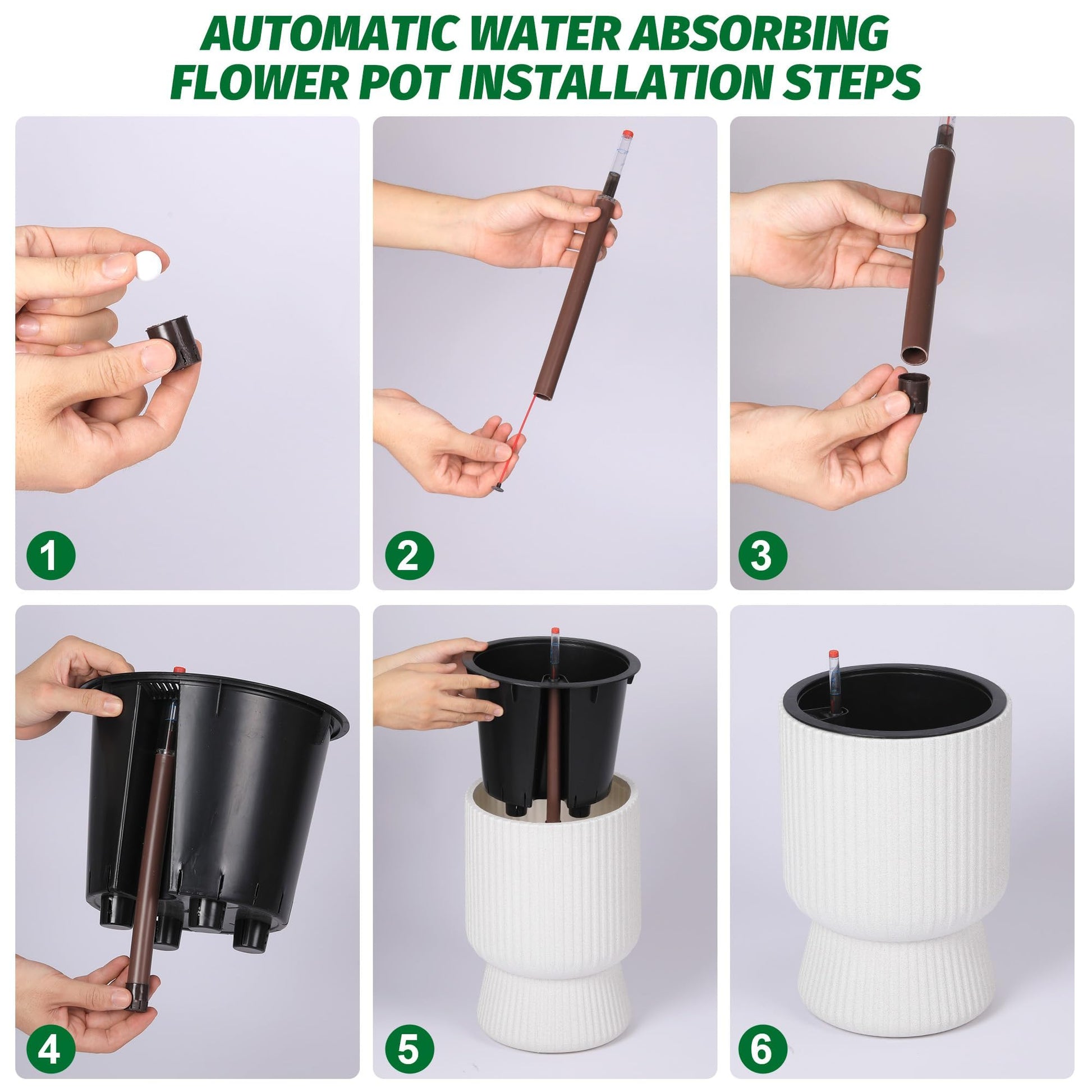 AUTOMATIC WATER ABSORBING FLOWER POT INSTALLATION STEPS

1

2

3

4

5

6