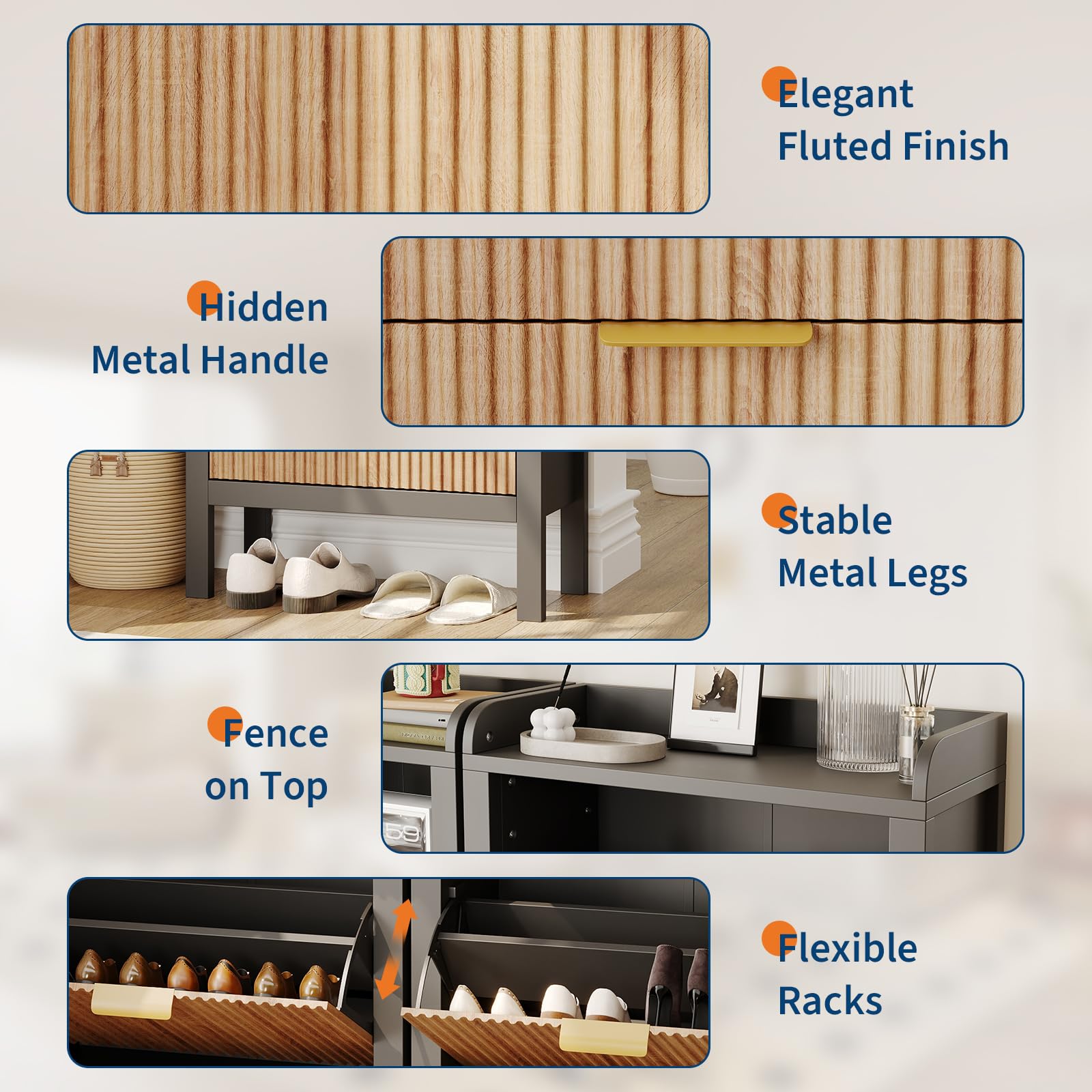 Elegant Fluted Finish

Hidden Metal Handle

Stable Metal Legs

Fence on Top

Flexible Racks