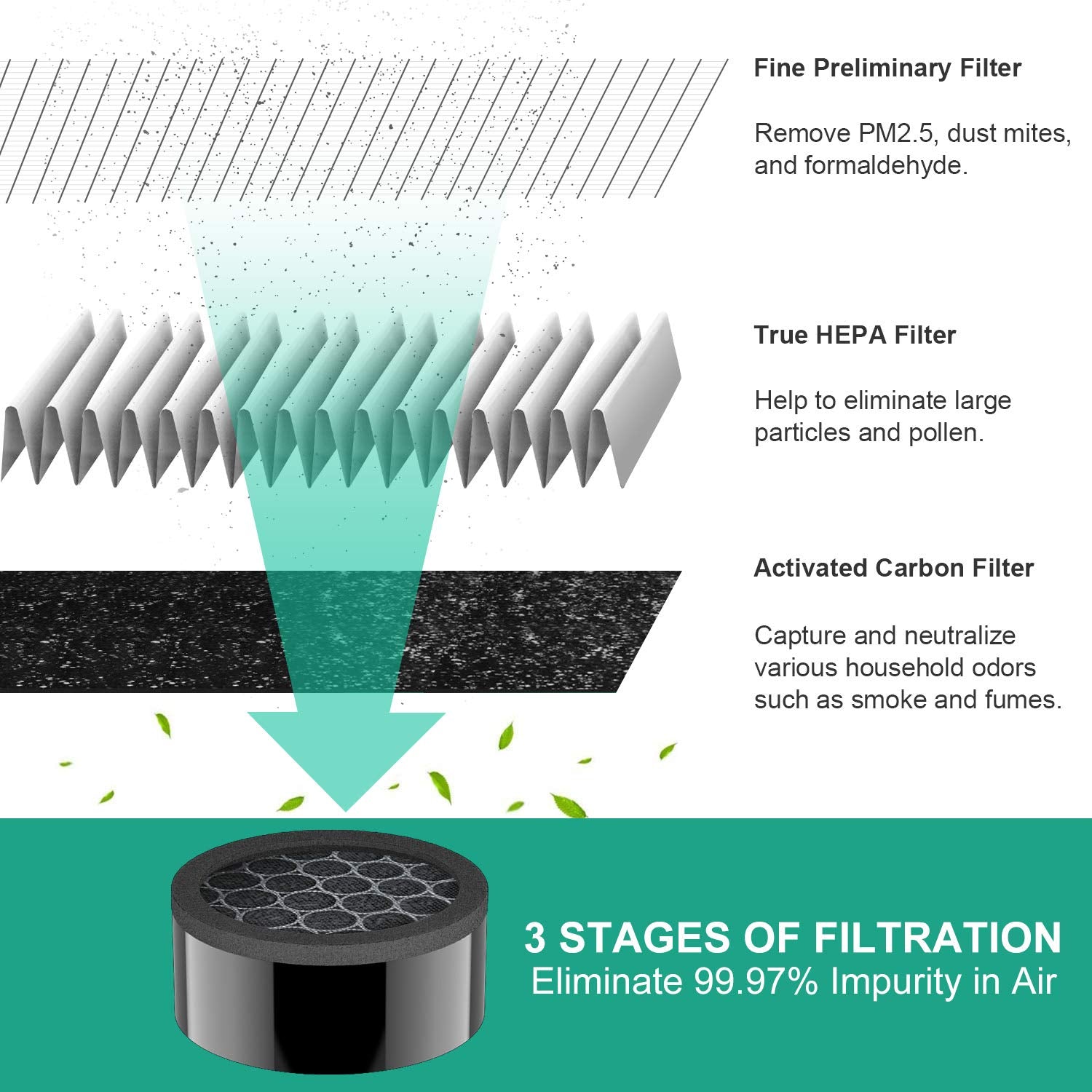 Fine Preliminary Filter

Remove PM2.5, dust mites, and formaldehyde.

True HEPA Filter

Help to eliminate large particles and pollen.

Activated Carbon Filter

Capture and neutralize various household odors such as smoke and fumes.

3 STAGES OF FILTRATION
Eliminate 99.97% Impurity in Air