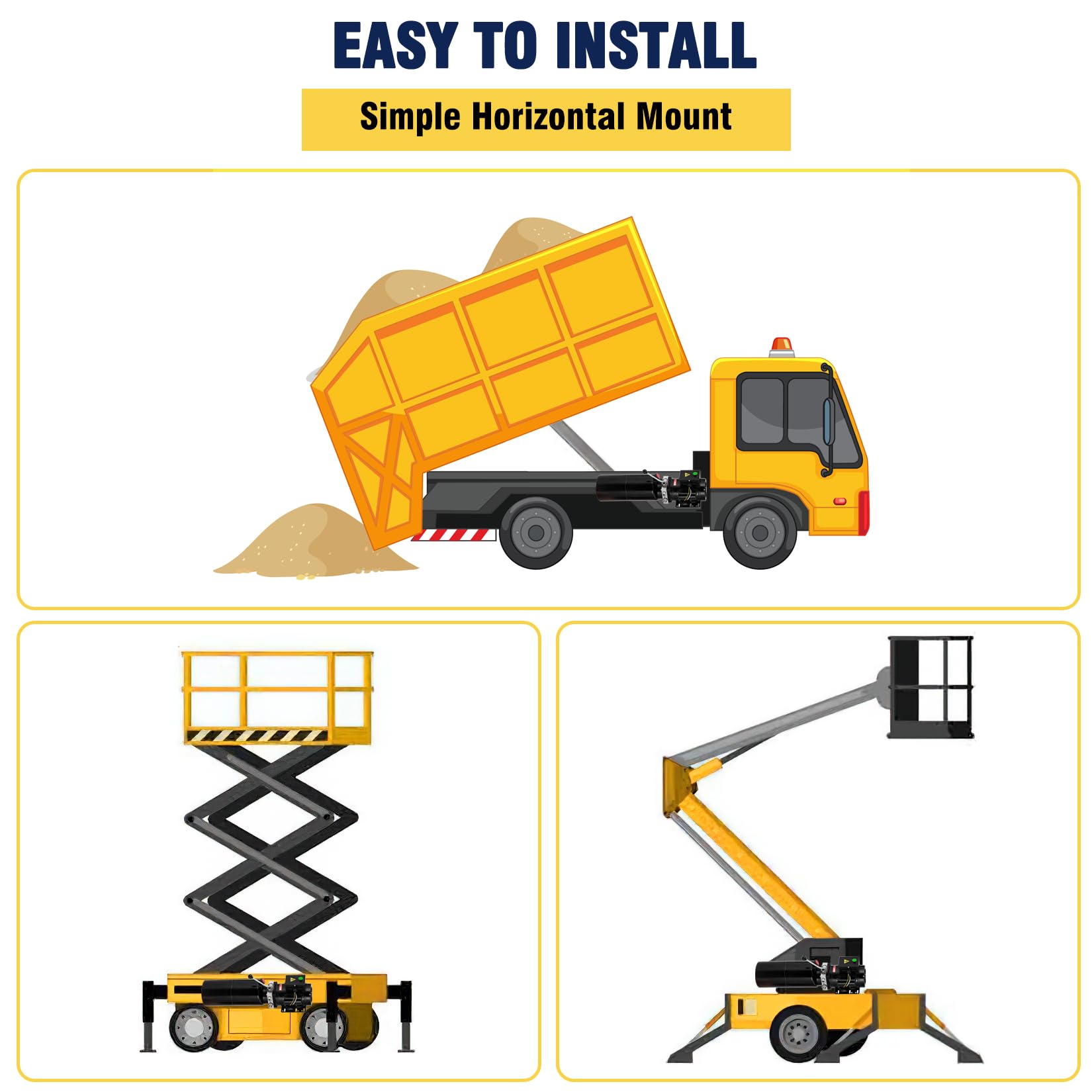 EASY TO INSTALL

Simple Horizontal Mount