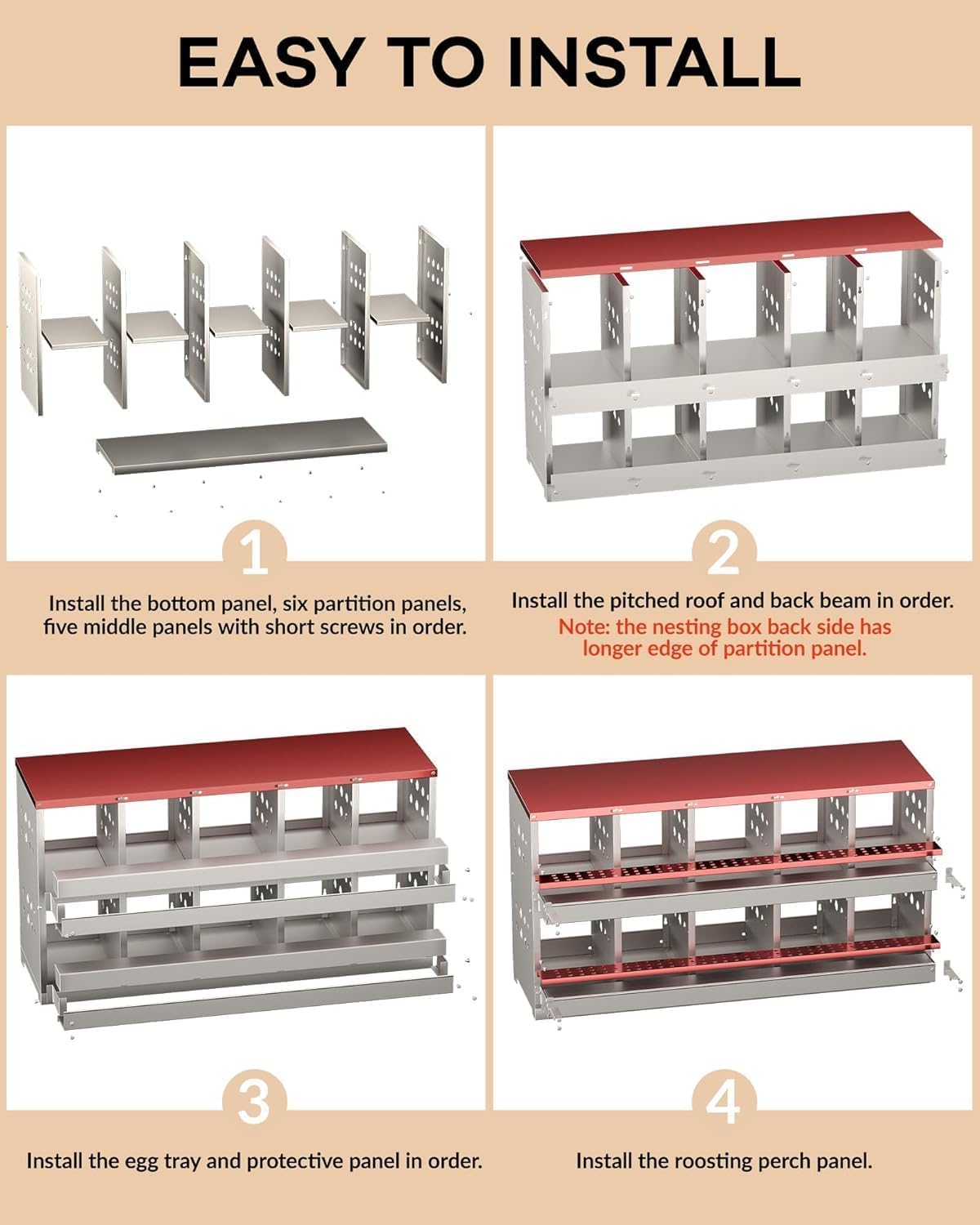 EASY TO INSTALL

1

Install the bottom panel, six partition panels, five middle panels with short screws in order.

2

Install the pitched roof and back beam in order.
Note: the nesting box back side has longer edge of partition panel.

3

Install the egg tray and protective panel in order.

4

Install the roosting perch panel.