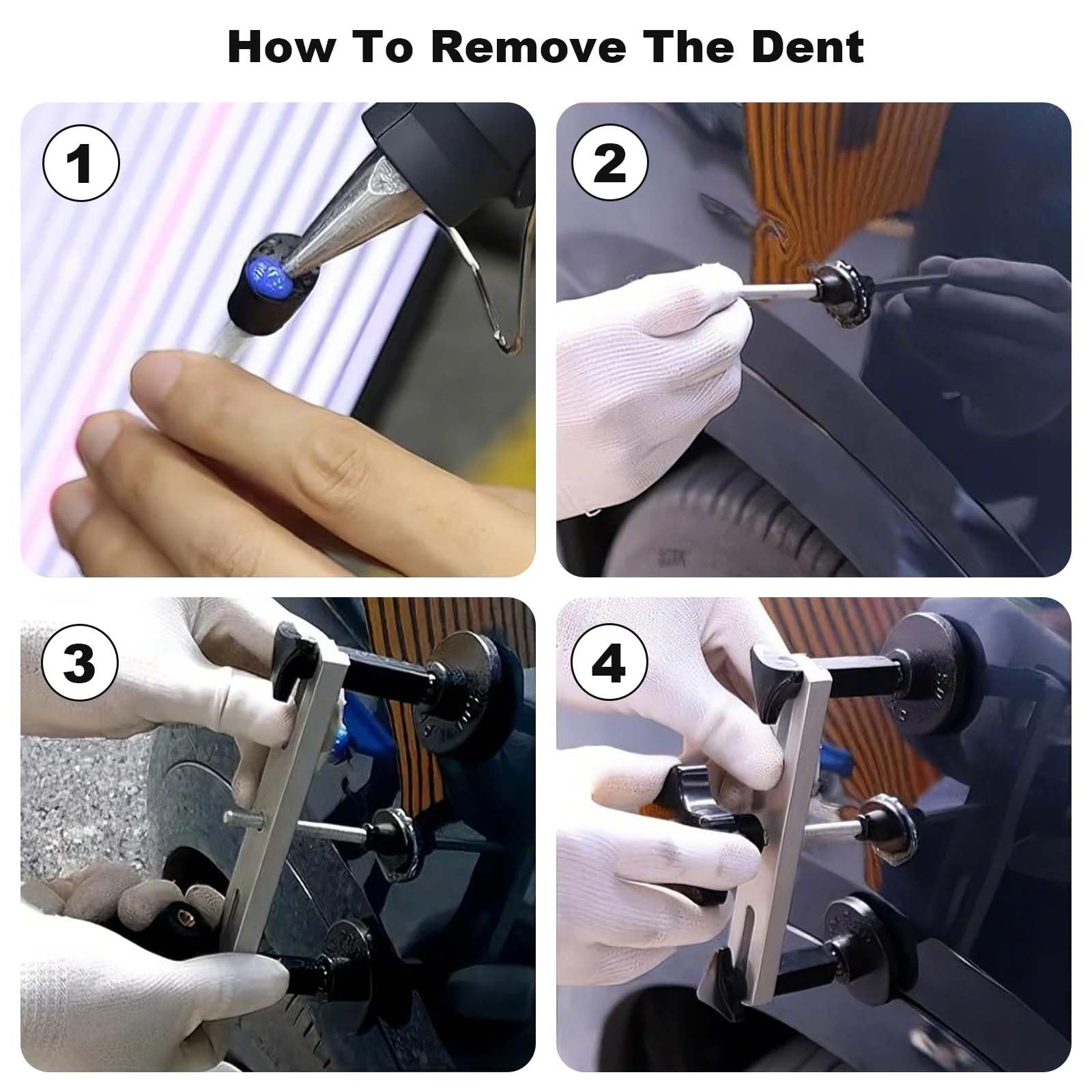 How To Remove The Dent

1

2

3

4