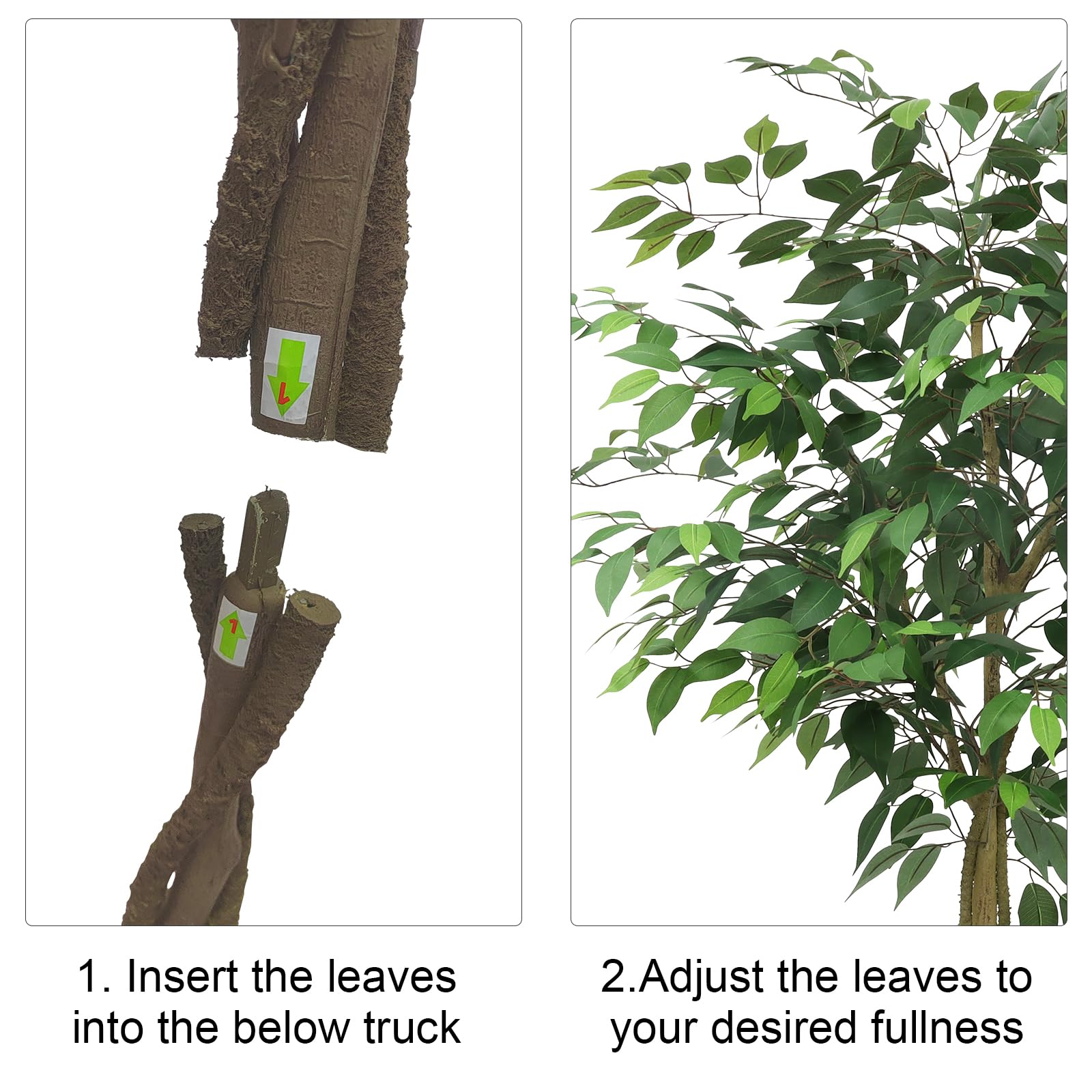 1

1

1. Insert the leaves into the below truck

2.Adjust the leaves to your desired fullness