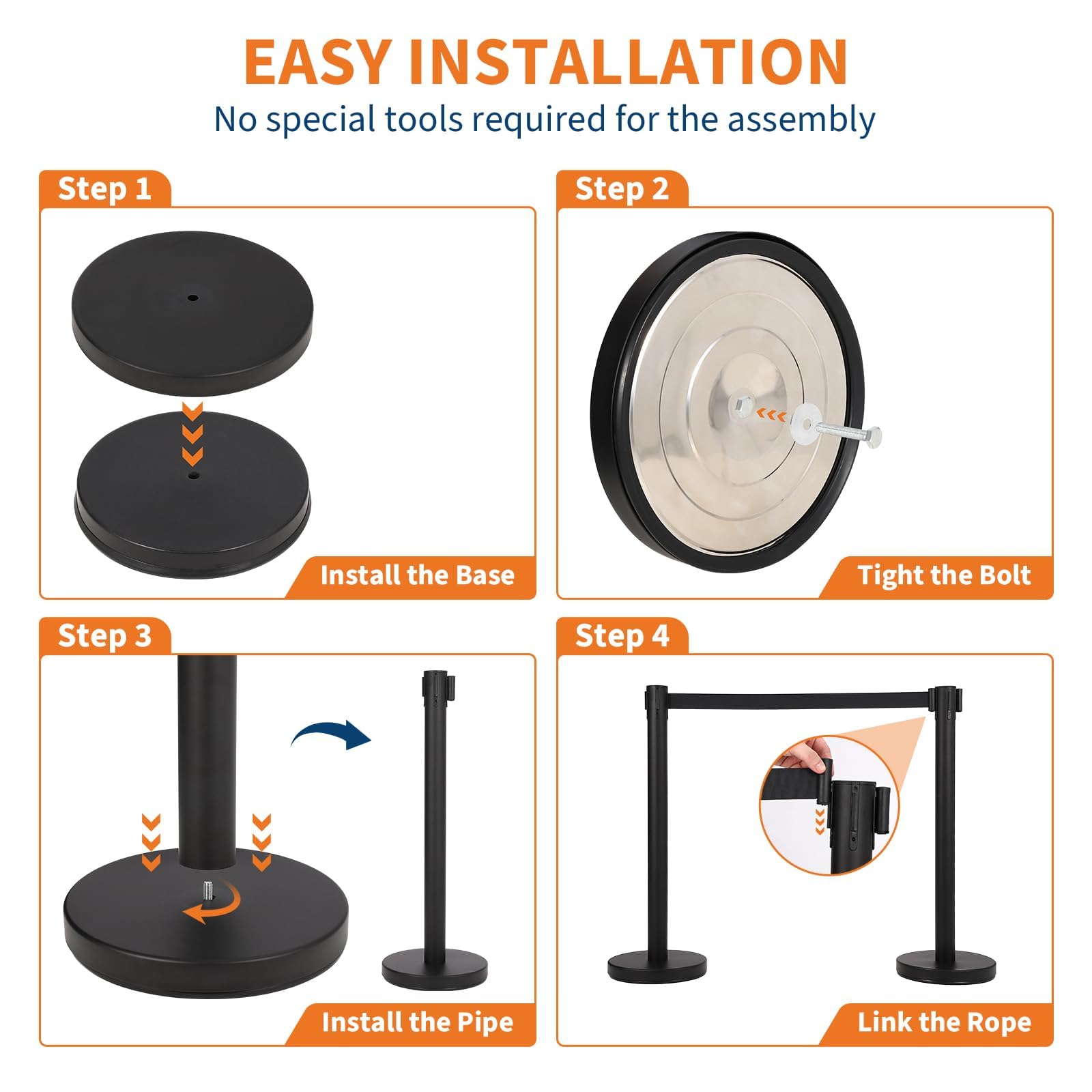 EASY INSTALLATION

No special tools required for the assembly

Step 1

Install the Base

Step 2

Tight the Bolt

Step 3

Install the Pipe

Step 4

Link the Rope