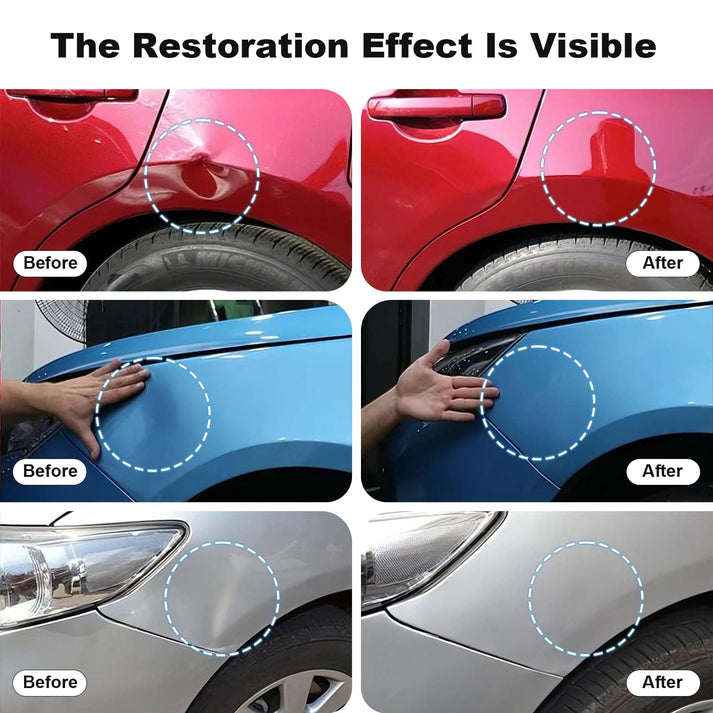 The Restoration Effect Is Visible

Before

After

Before

After

Before

After