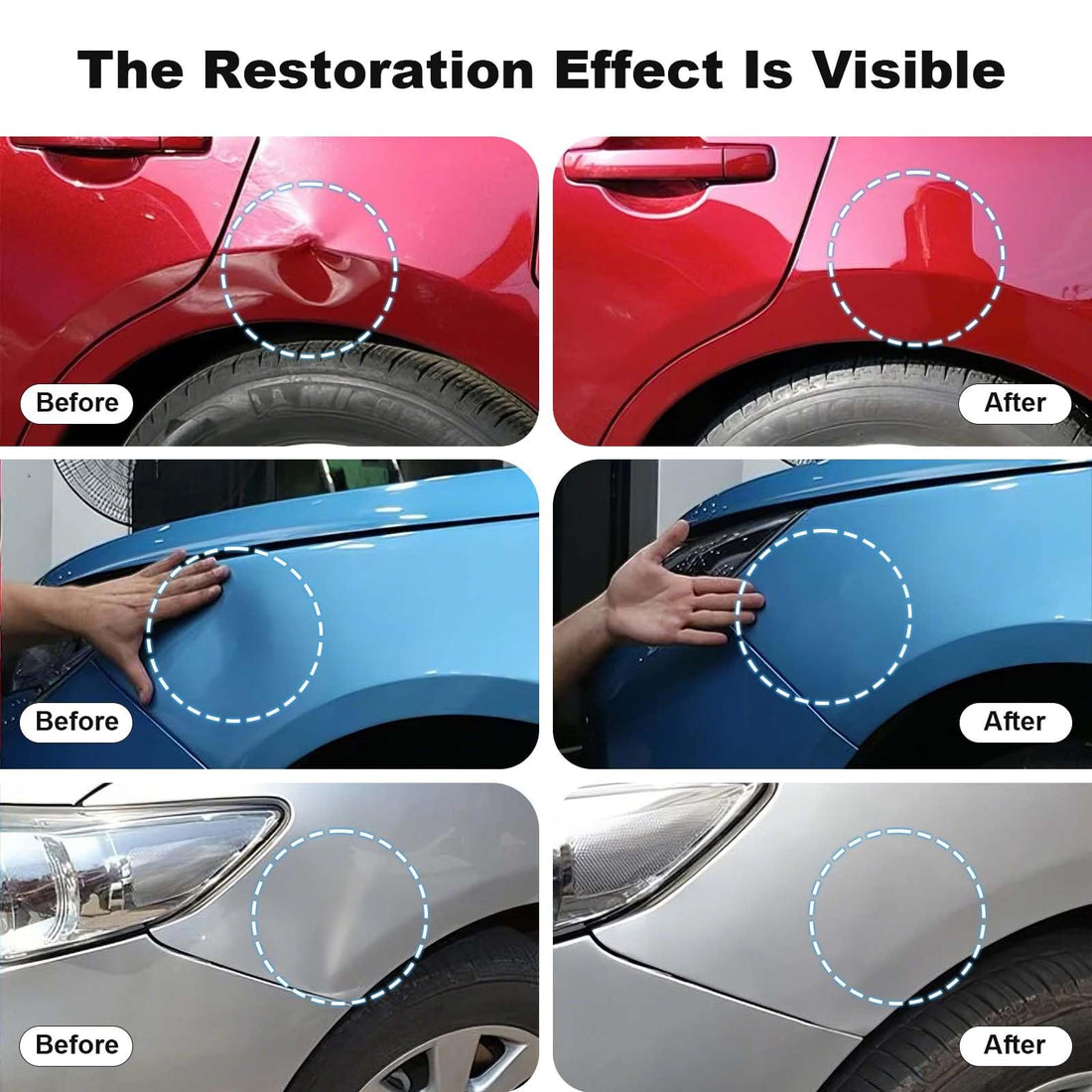 The Restoration Effect Is Visible

Before

After

Before

After

Before

After