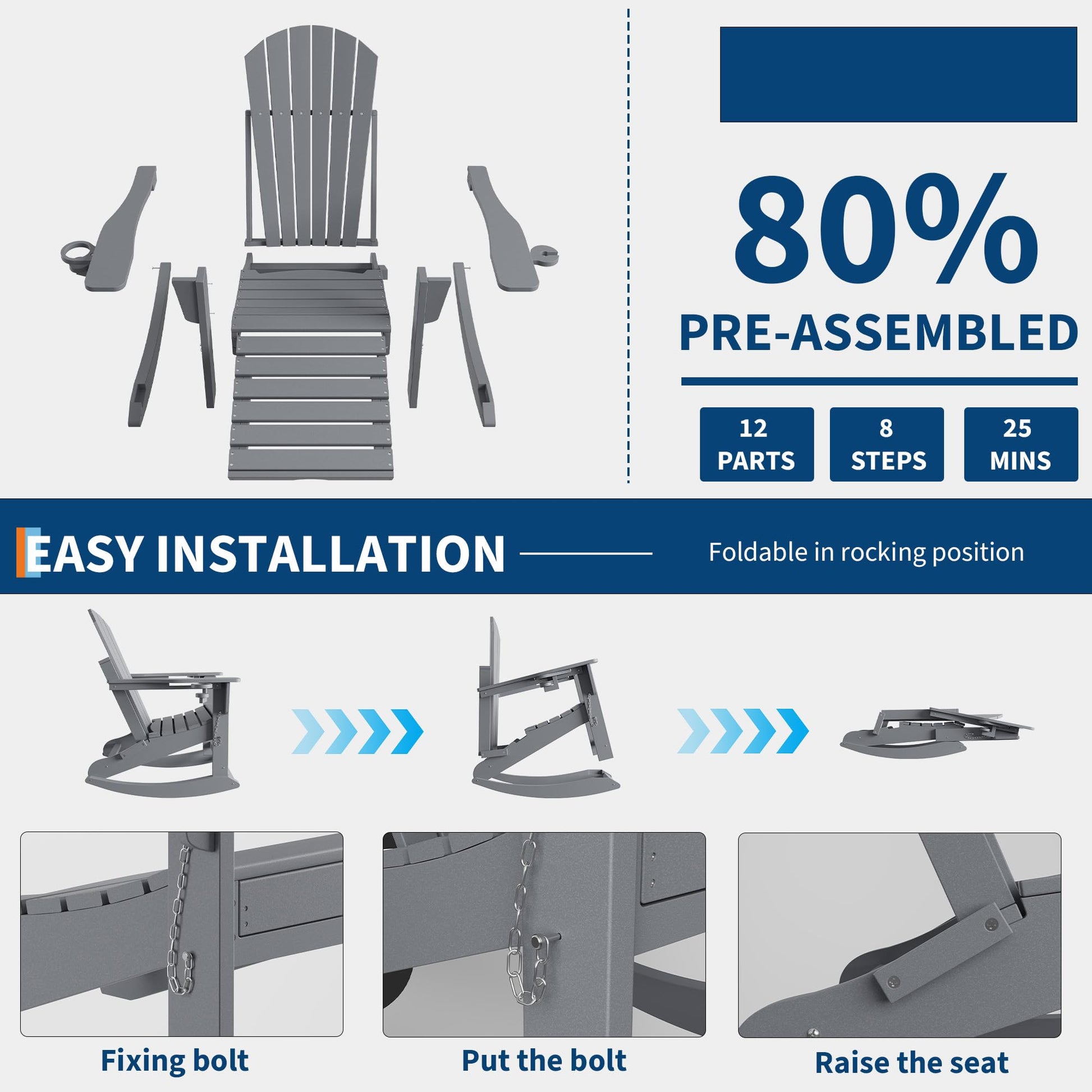 80%
PRE-ASSEMBLED

12
PARTS

8
STEPS

25
MINS

EASY INSTALLATION

Foldable in rocking position

Fixing bolt

Put the bolt

Raise the seat