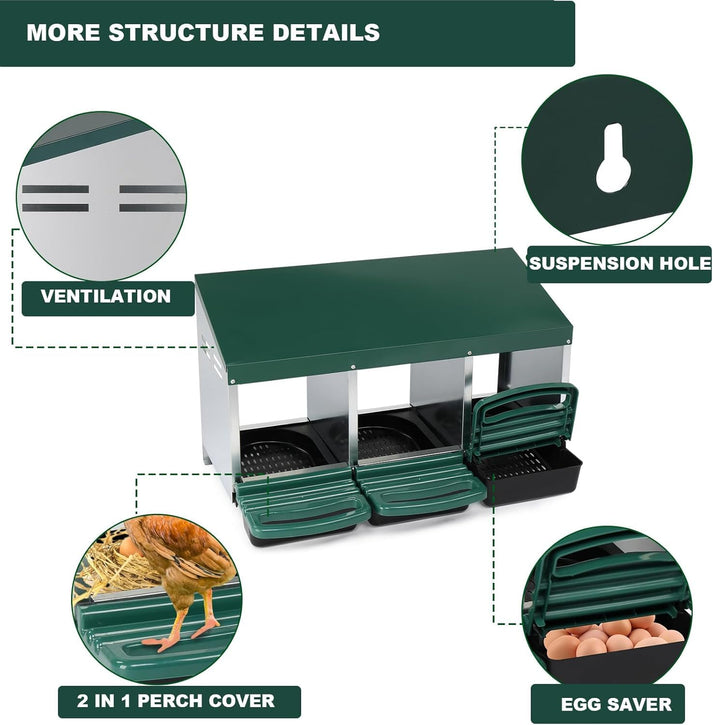 MORE STRUCTURE DETAILS

VENTILATION

SUSPENSION HOLE

2 IN 1 PERCH COVER

EGG SAVER