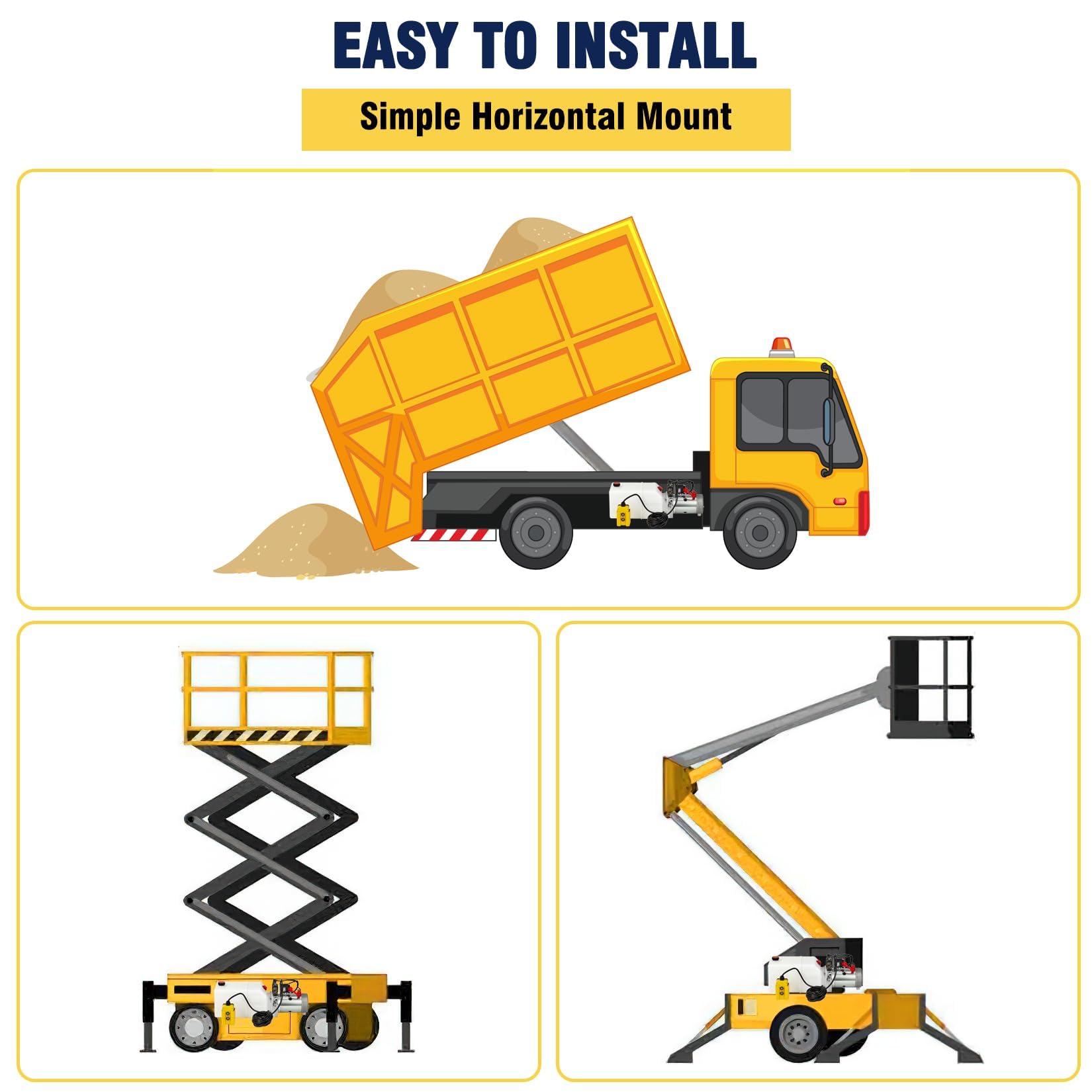 EASY TO INSTALL

Simple Horizontal Mount