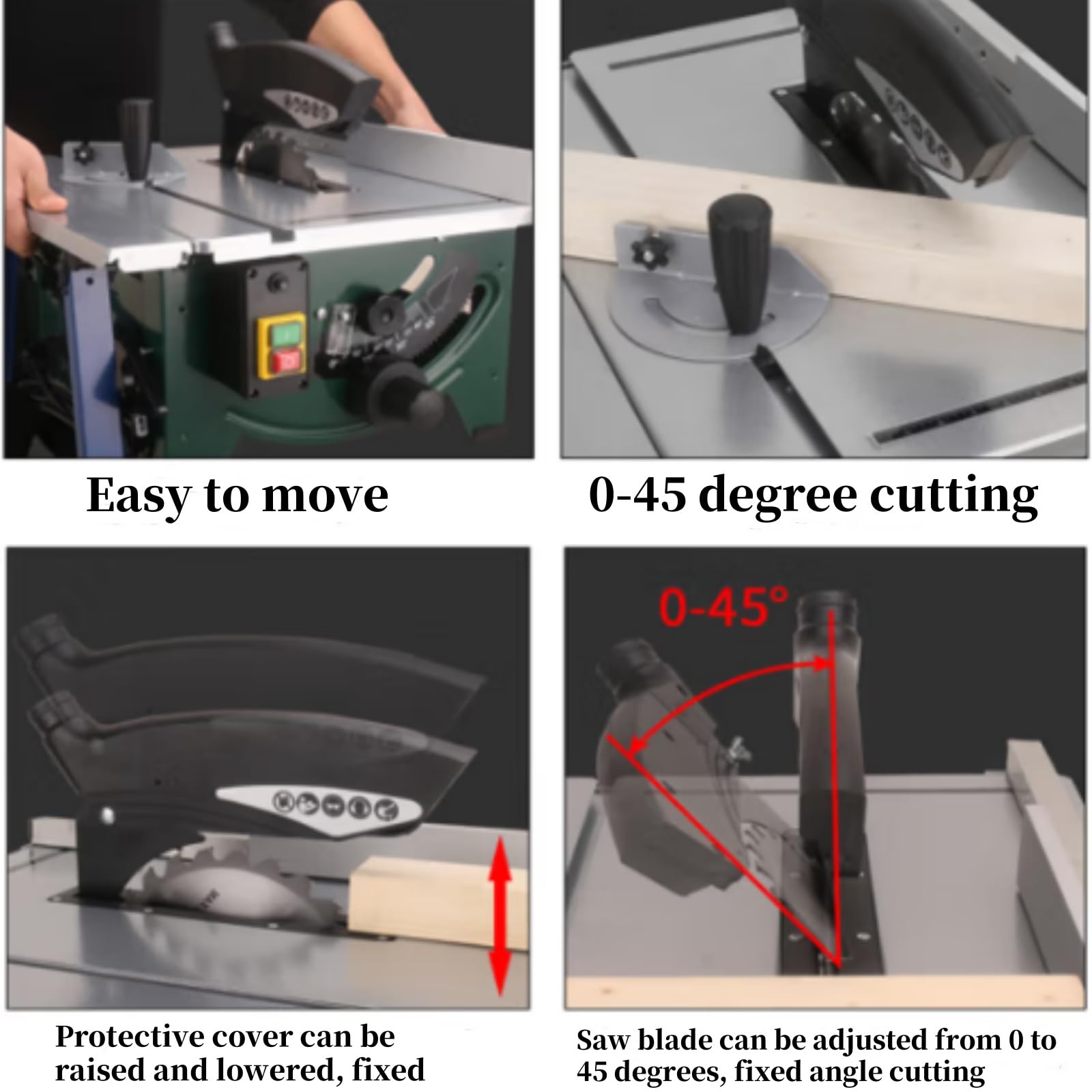 Easy to move

0-45 degree cutting

0-45°

Protective cover can be raised and lowered, fixed

Saw blade can be adjusted from 0 to 45 degrees, fixed angle cutting