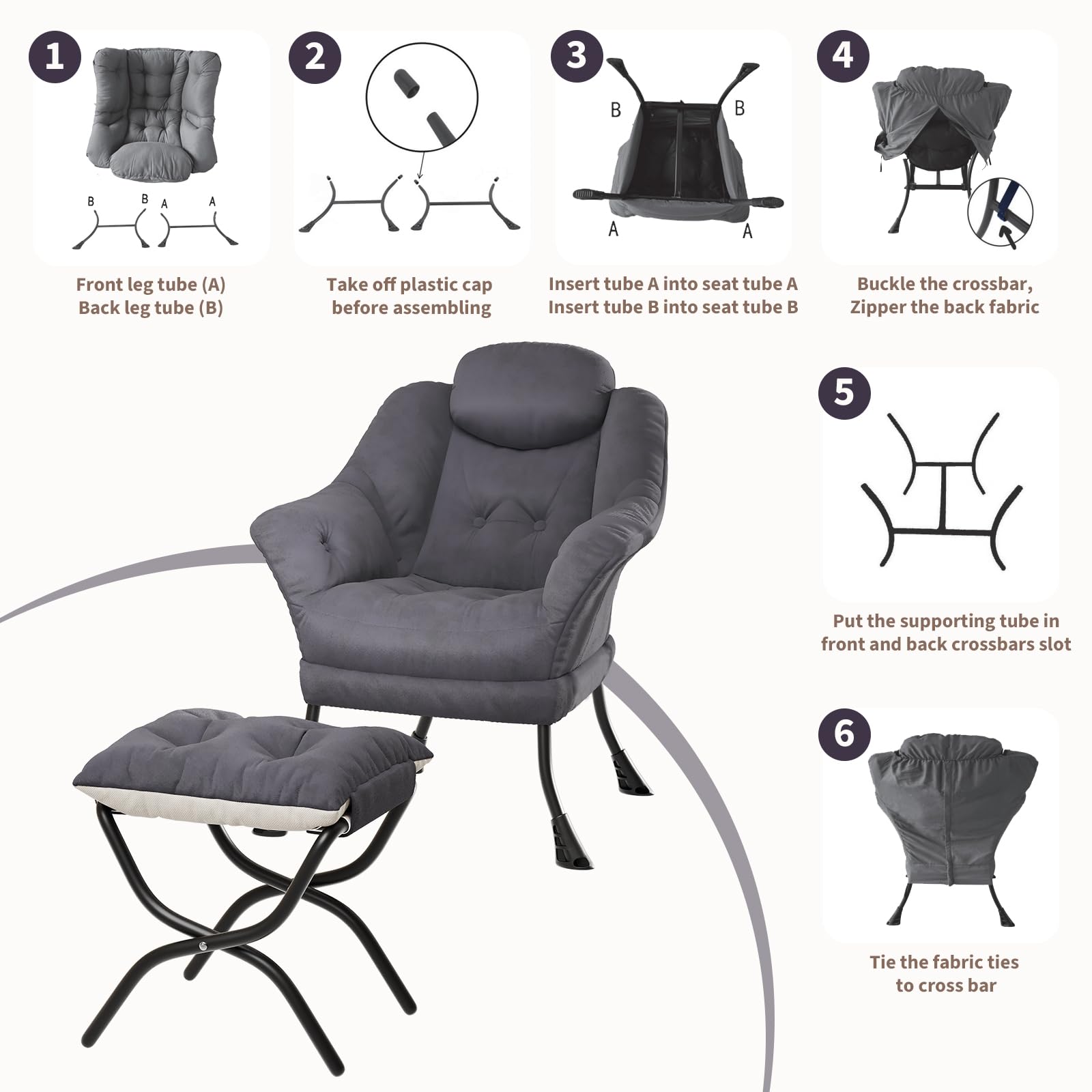 1

B B A A

Front leg tube (A)
Back leg tube (B)

2

Take off plastic cap
before assembling

3

B B

A A

Insert tube A into seat tube A
Insert tube B into seat tube B

4

Buckle the crossbar,
Zipper the back fabric

5

Put the supporting tube in
front and back crossbars slot

6

Tie the fabric ties
to cross bar