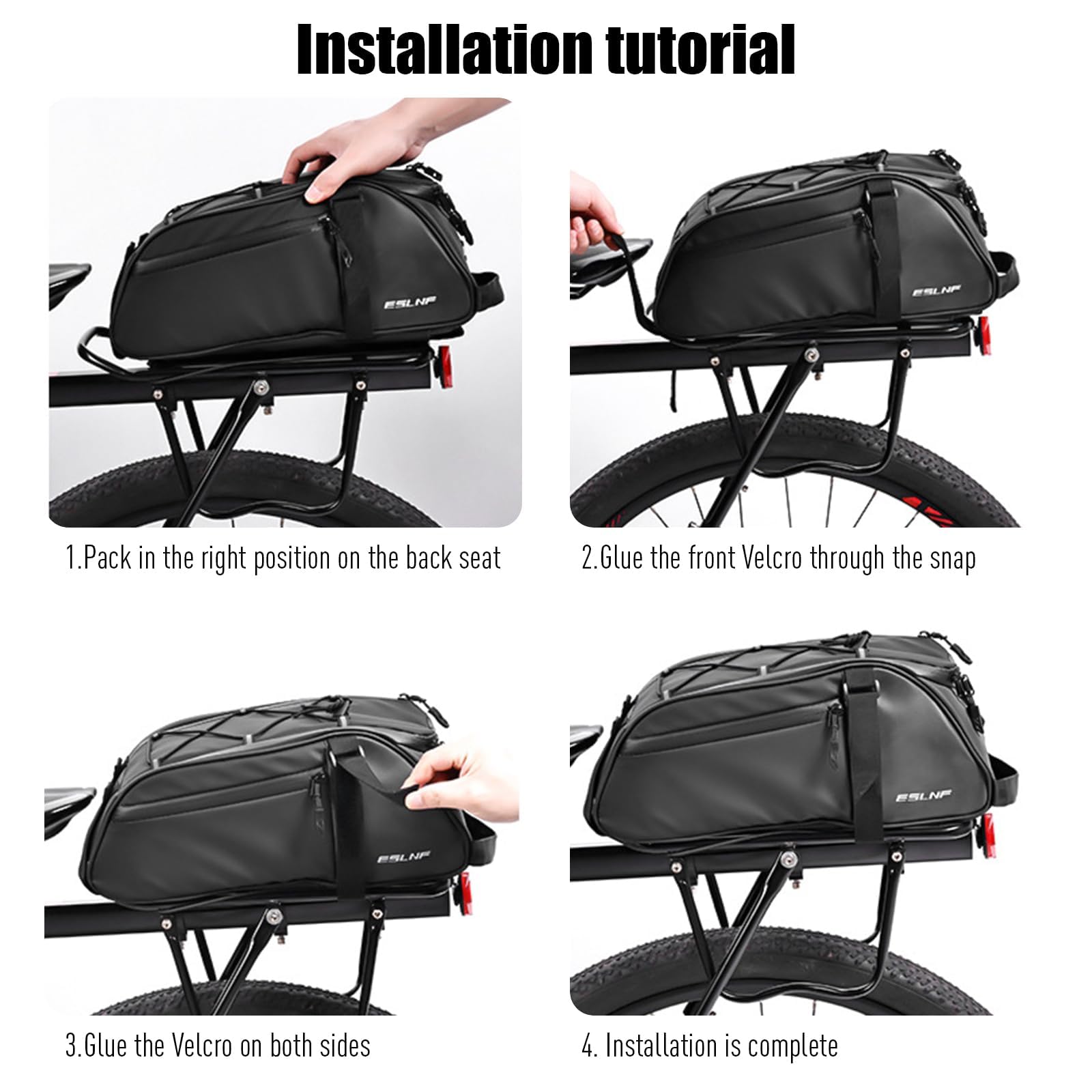 Installation tutorial

ESLNF

1.Pack in the right position on the back seat

ESLNF

2.Glue the front Velcro through the snap

ESLNF

3.Glue the Velcro on both sides

ESLNF

4. Installation is complete