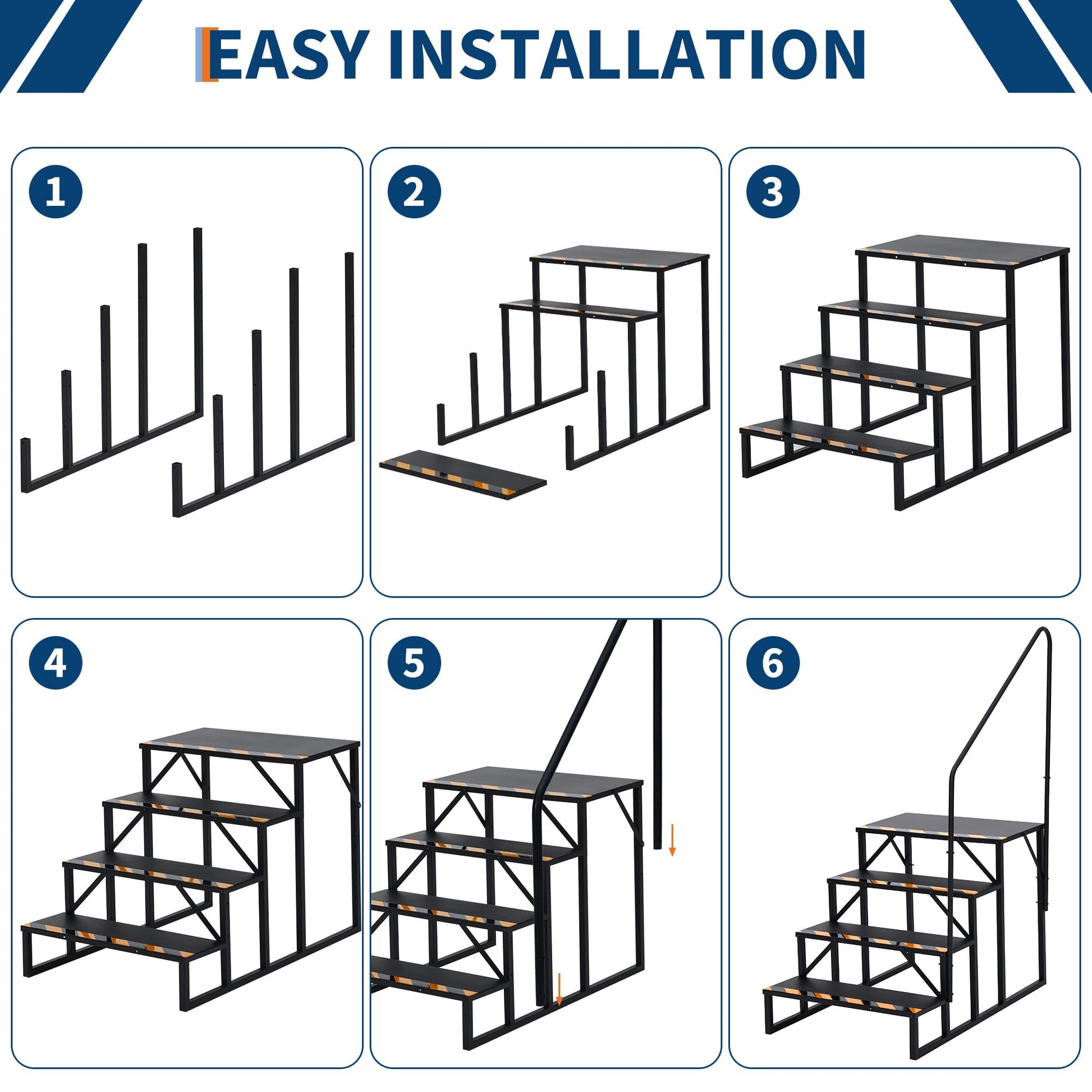 EASY INSTALLATION

1

2

3

4

5

6